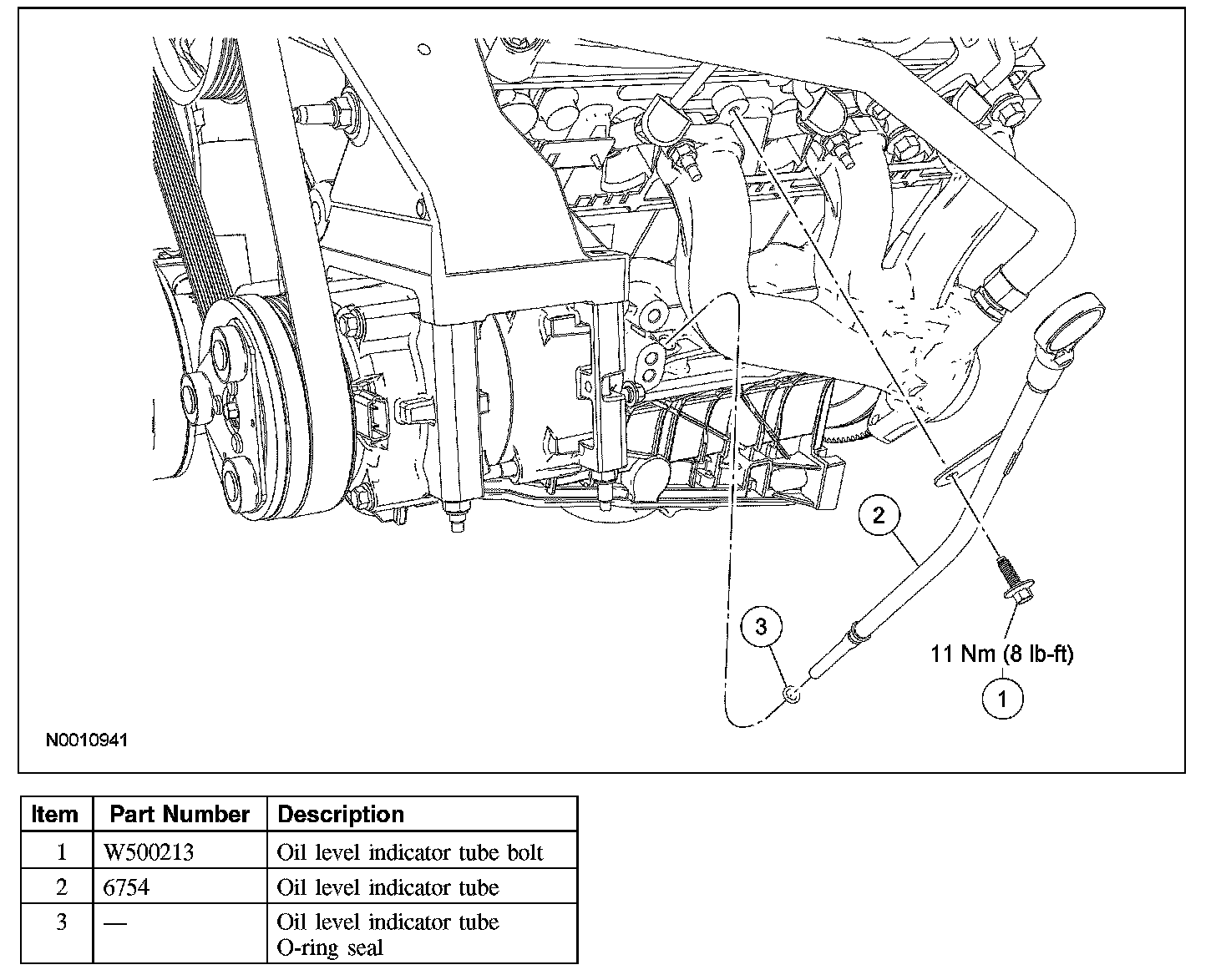 2

3

11 Nm (8 lb-ft)

1

N0010941

| Item | Part Number | Description |
|---|---|---|
| 1 | W500213 | Oil level indicator tube bolt |
| 2 | 6754 | Oil level indicator tube |
| 3 | — | Oil level indicator tube O-ring seal |