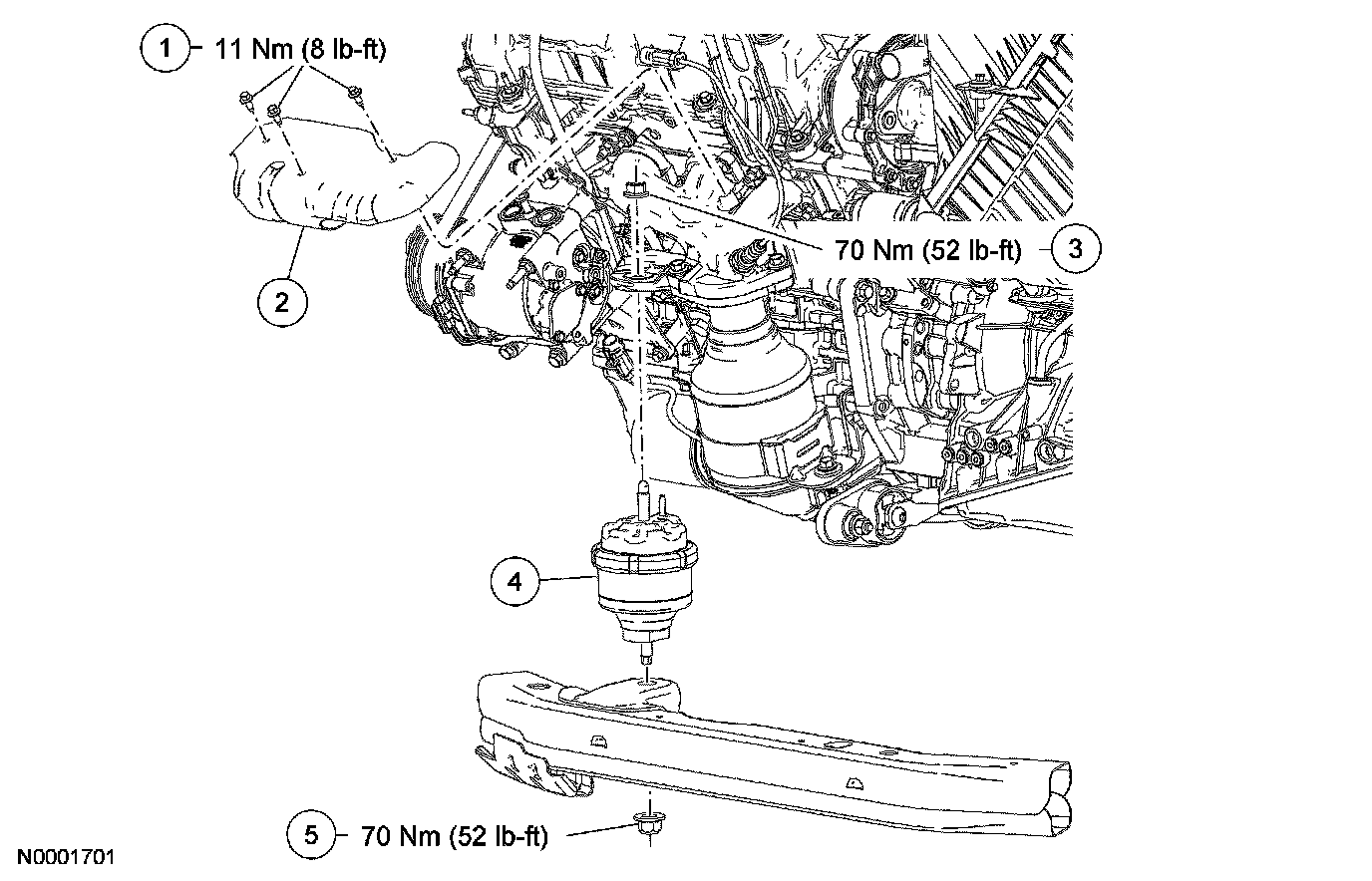 1 11 Nm (8 lb-ft)

2

70 Nm (52 lb-ft) 3

4

5 70 Nm (52 lb-ft)

N0001701