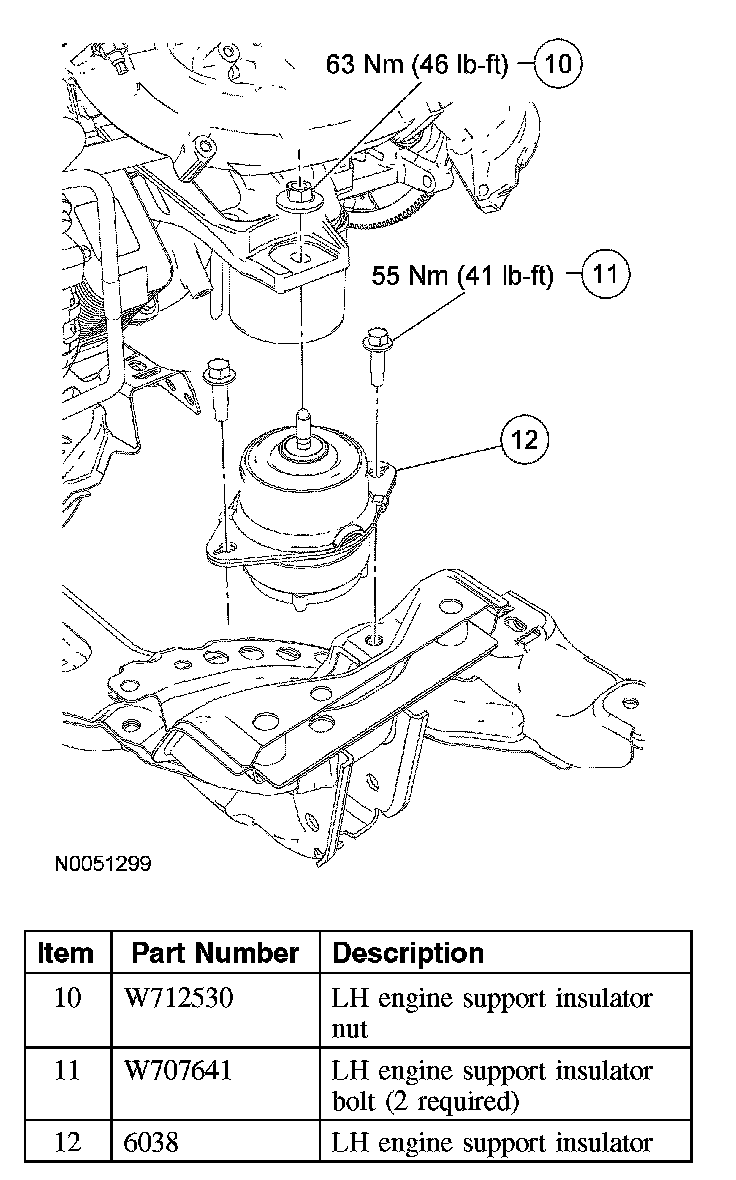 63 Nm (46 lb-ft) 10

55 Nm (41 lb-ft) 11

12

N0051299

| Item | Part Number | Description |
|---|---|---|
| 10 | W712530 | LH engine support insulator nut |
| 11 | W707641 | LH engine support insulator bolt (2 required) |
| 12 | 6038 | LH engine support insulator |