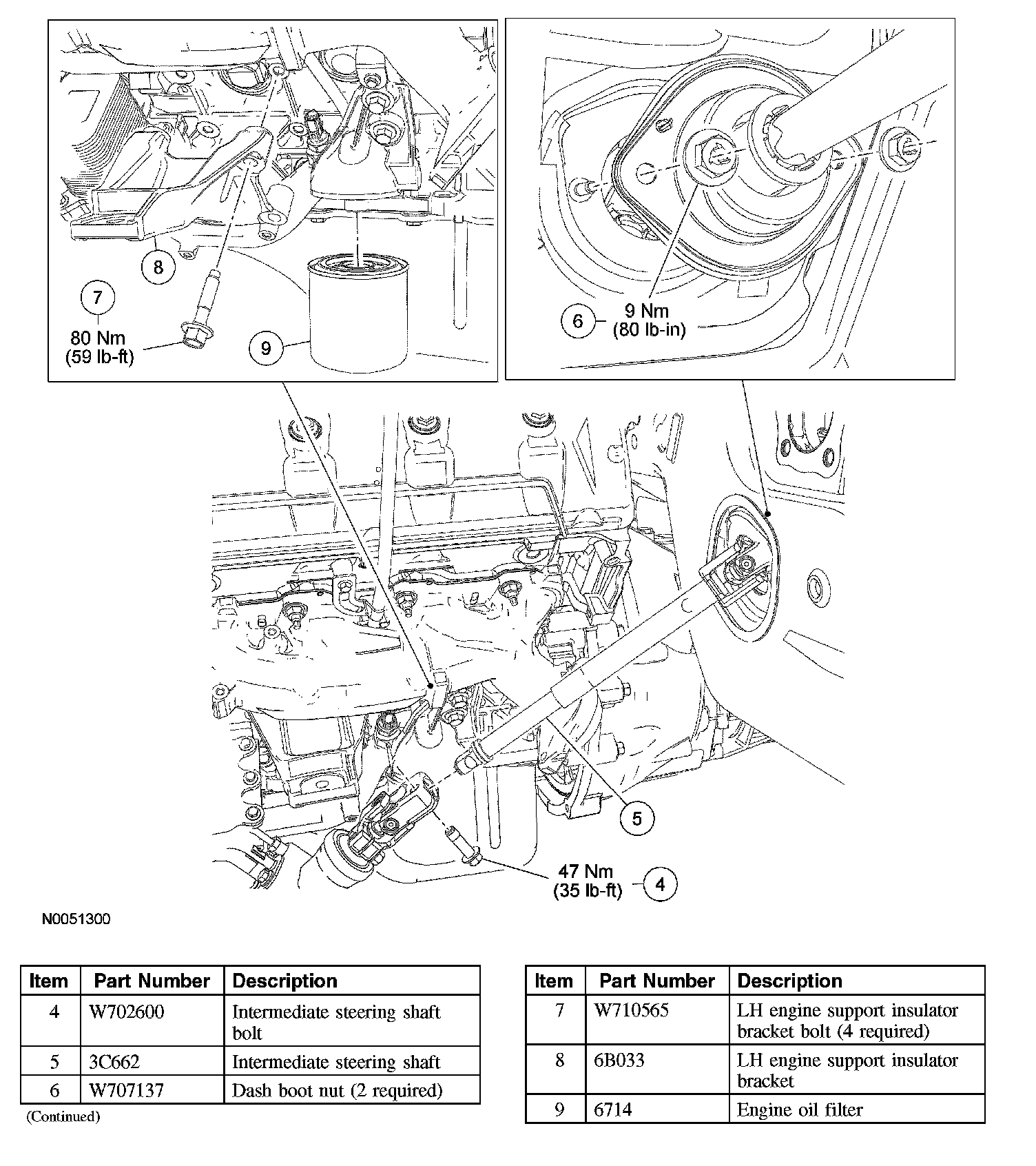 8

7
80 Nm
(59 lb-ft)

9

6
9 Nm
(80 lb-in)

5

47 Nm
(35 lb-ft)
4

N0051300

| Item | Part Number | Description |
|---|---|---|
| 4 | W702600 | Intermediate steering shaft bolt |
| 5 | 3C662 | Intermediate steering shaft |
| 6 | W707137 | Dash boot nut (2 required) |

(Continued)

| Item | Part Number | Description |
|---|---|---|
| 7 | W710565 | LH engine support insulator bracket bolt (4 required) |
| 8 | 6B033 | LH engine support insulator bracket |
| 9 | 6714 | Engine oil filter |