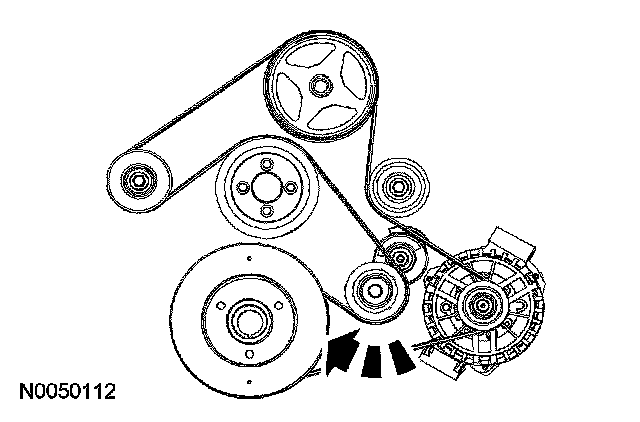 N0050112