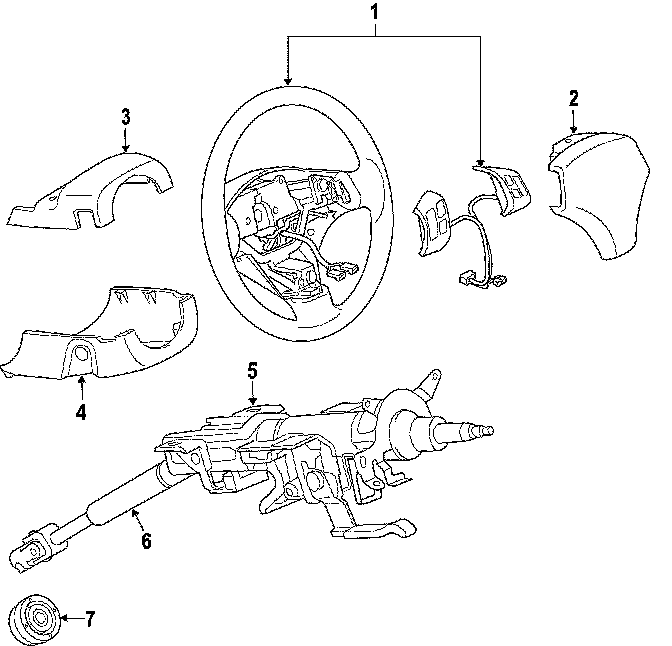 1
2
3
4
5
6
7