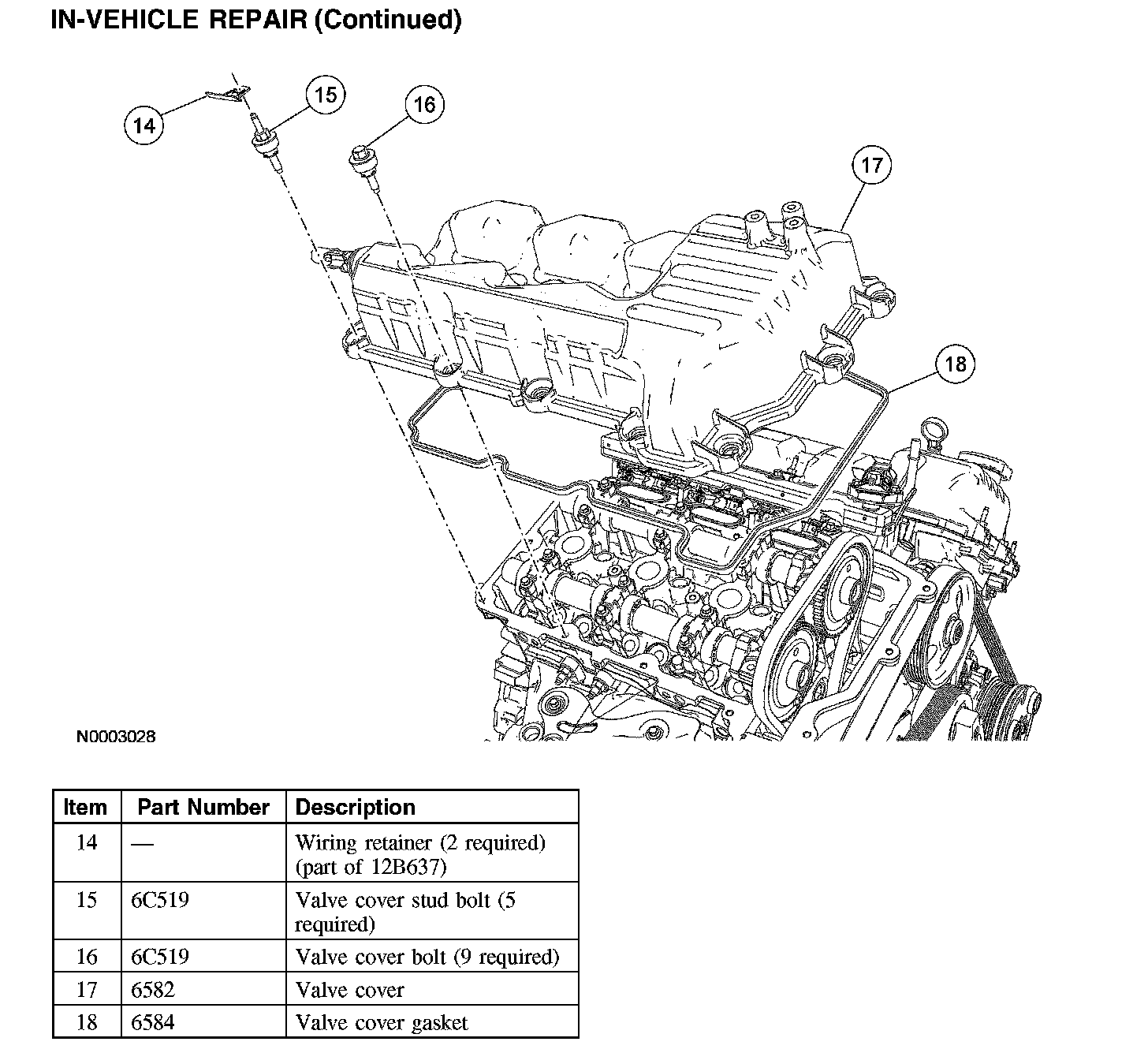 IN-VEHICLE REPAIR (Continued)

14
15
16
17
18

N0003028

| Item | Part Number | Description |
|---|---|---|
| 14 | — | Wiring retainer (2 required) (part of 12B637) |
| 15 | 6C519 | Valve cover stud bolt (5 required) |
| 16 | 6C519 | Valve cover bolt (9 required) |
| 17 | 6582 | Valve cover |
| 18 | 6584 | Valve cover gasket |