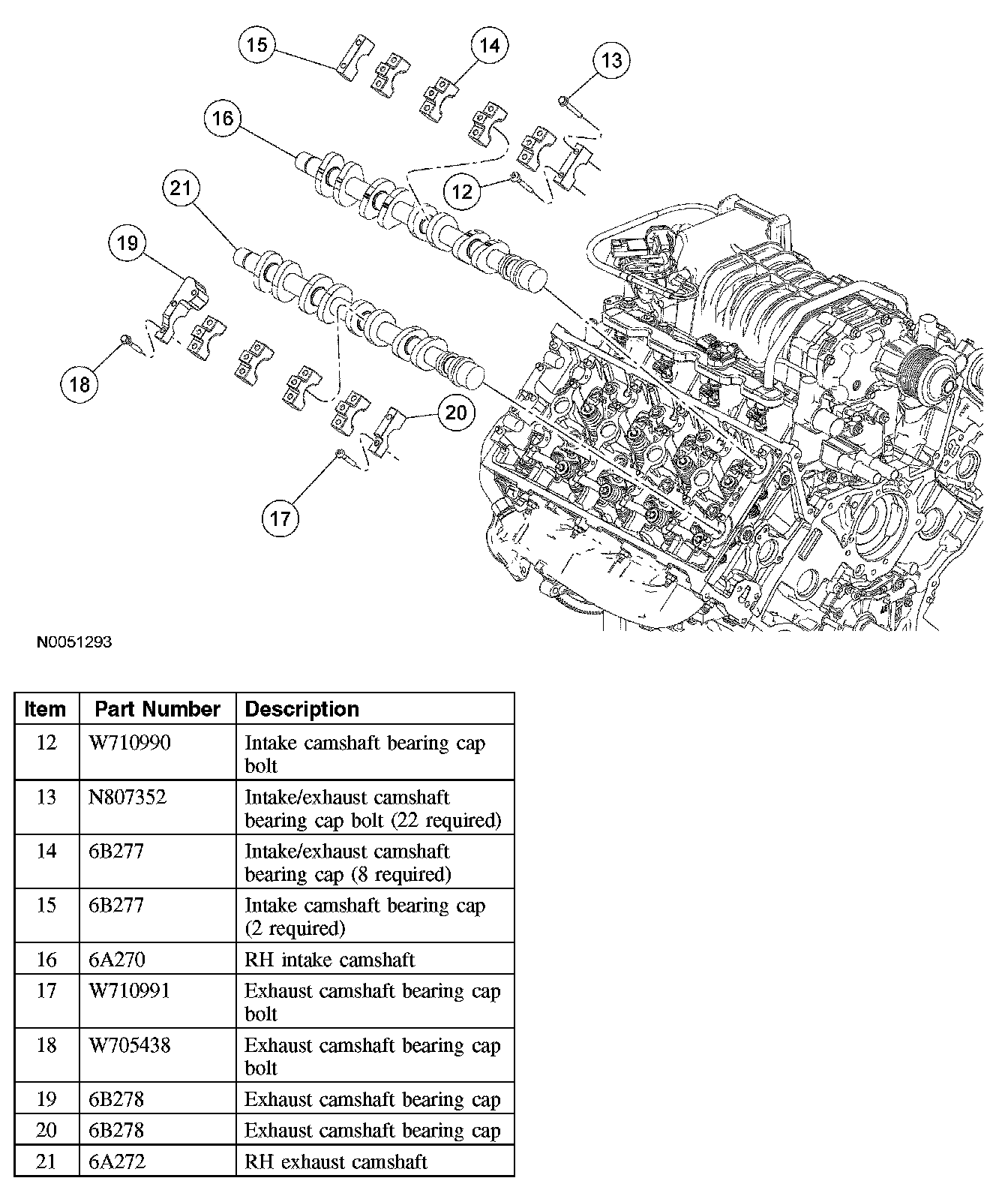 15
14
13
16
12
21
19
18
20
17

N0051293

| Item | Part Number | Description |
|---|---|---|
| 12 | W710990 | Intake camshaft bearing cap bolt |
| 13 | N807352 | Intake/exhaust camshaft bearing cap bolt (22 required) |
| 14 | 6B277 | Intake/exhaust camshaft bearing cap (8 required) |
| 15 | 6B277 | Intake camshaft bearing cap (2 required) |
| 16 | 6A270 | RH intake camshaft |
| 17 | W710991 | Exhaust camshaft bearing cap bolt |
| 18 | W705438 | Exhaust camshaft bearing cap bolt |
| 19 | 6B278 | Exhaust camshaft bearing cap |
| 20 | 6B278 | Exhaust camshaft bearing cap |
| 21 | 6A272 | RH exhaust camshaft |