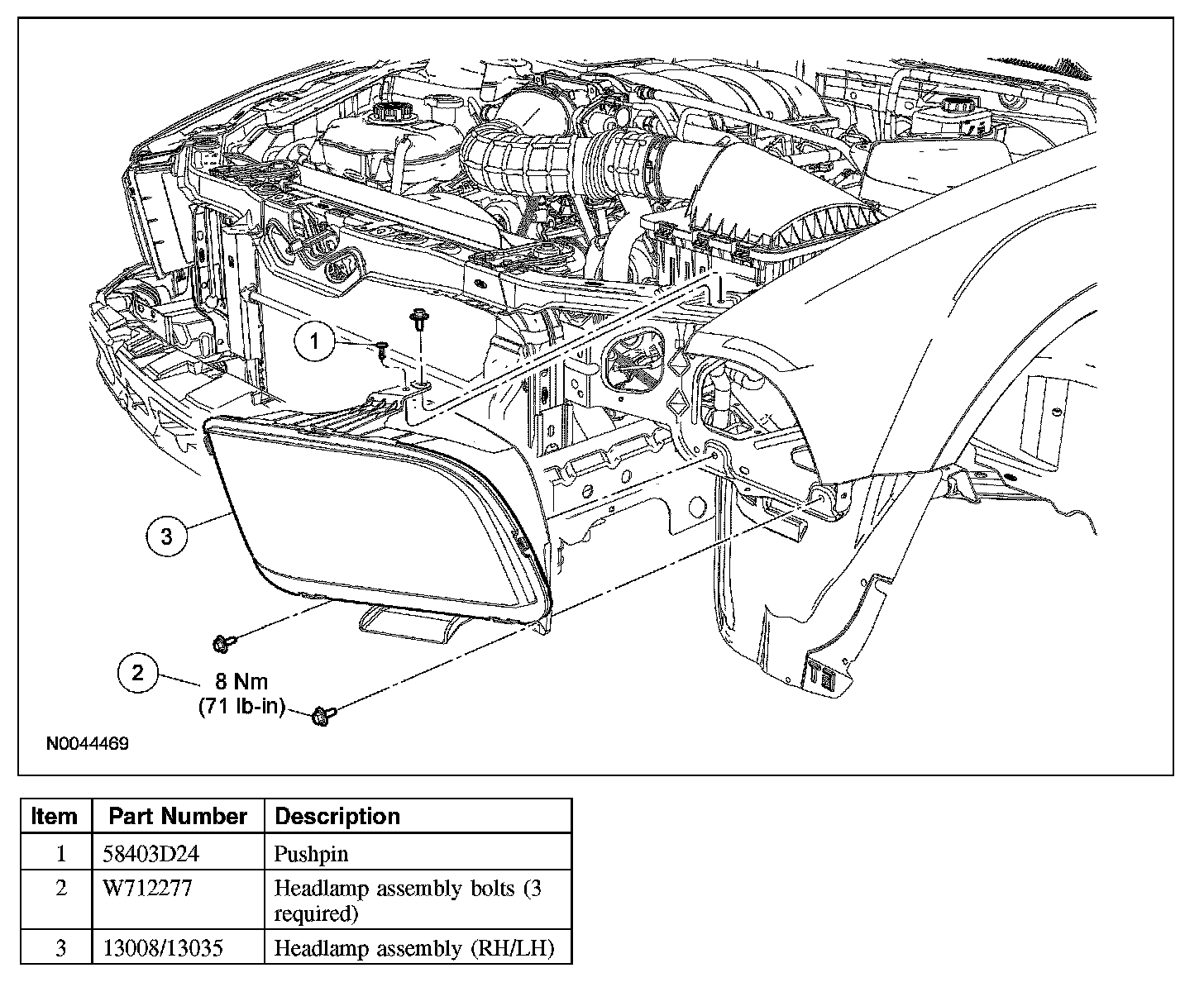 1

3

2

8 Nm
(71 lb-in)

N0044469

| Item | Part Number | Description |
|---|---|---|
| 1 | 58403D24 | Pushpin |
| 2 | W712277 | Headlamp assembly bolts (3 required) |
| 3 | 13008/13035 | Headlamp assembly (RH/LH) |