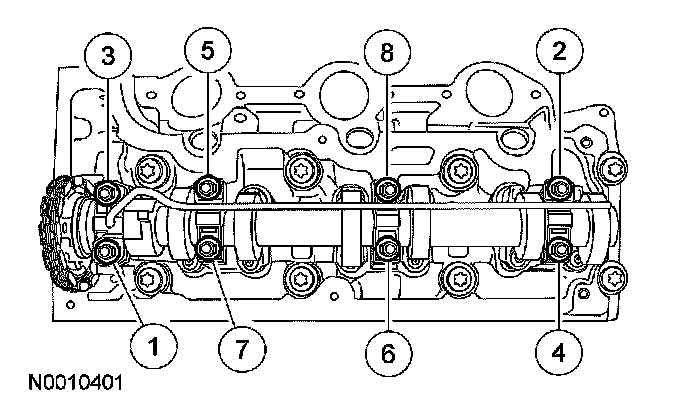 3
5
8
2
1
7
6
4
N0010401