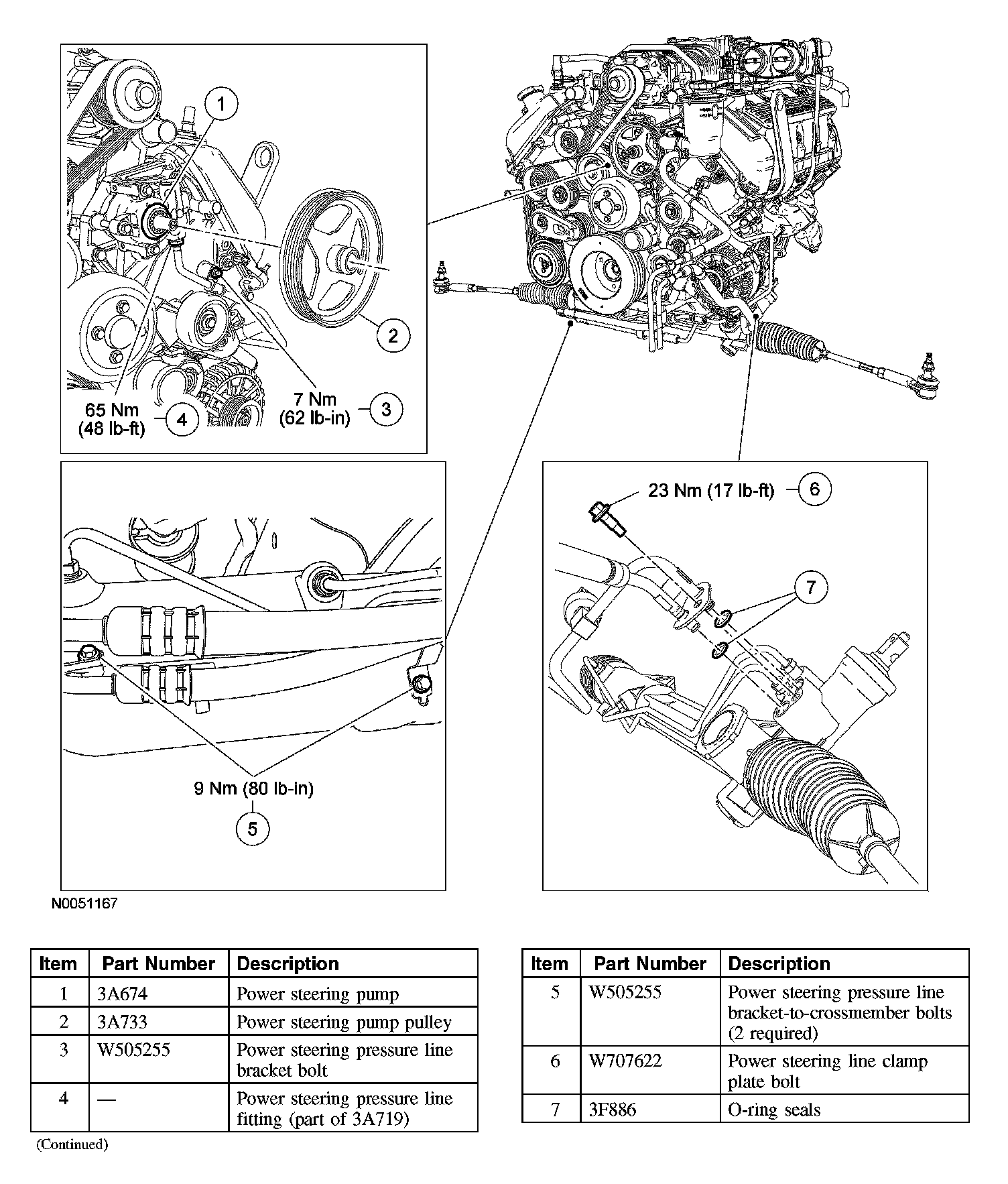 1

2

65 Nm
(48 lb-ft)
4

7 Nm
(62 lb-in)
3

23 Nm (17 lb-ft)
6

7

9 Nm (80 lb-in)
5

N0051167

| Item | Part Number | Description |
|---|---|---|
| 1 | 3A674 | Power steering pump |
| 2 | 3A733 | Power steering pump pulley |
| 3 | W505255 | Power steering pressure line bracket bolt |
| 4 | — | Power steering pressure line fitting (part of 3A719) |

(Continued)

| Item | Part Number | Description |
|---|---|---|
| 5 | W505255 | Power steering pressure line bracket-to-crossmember bolts (2 required) |
| 6 | W707622 | Power steering line clamp plate bolt |
| 7 | 3F886 | O-ring seals |