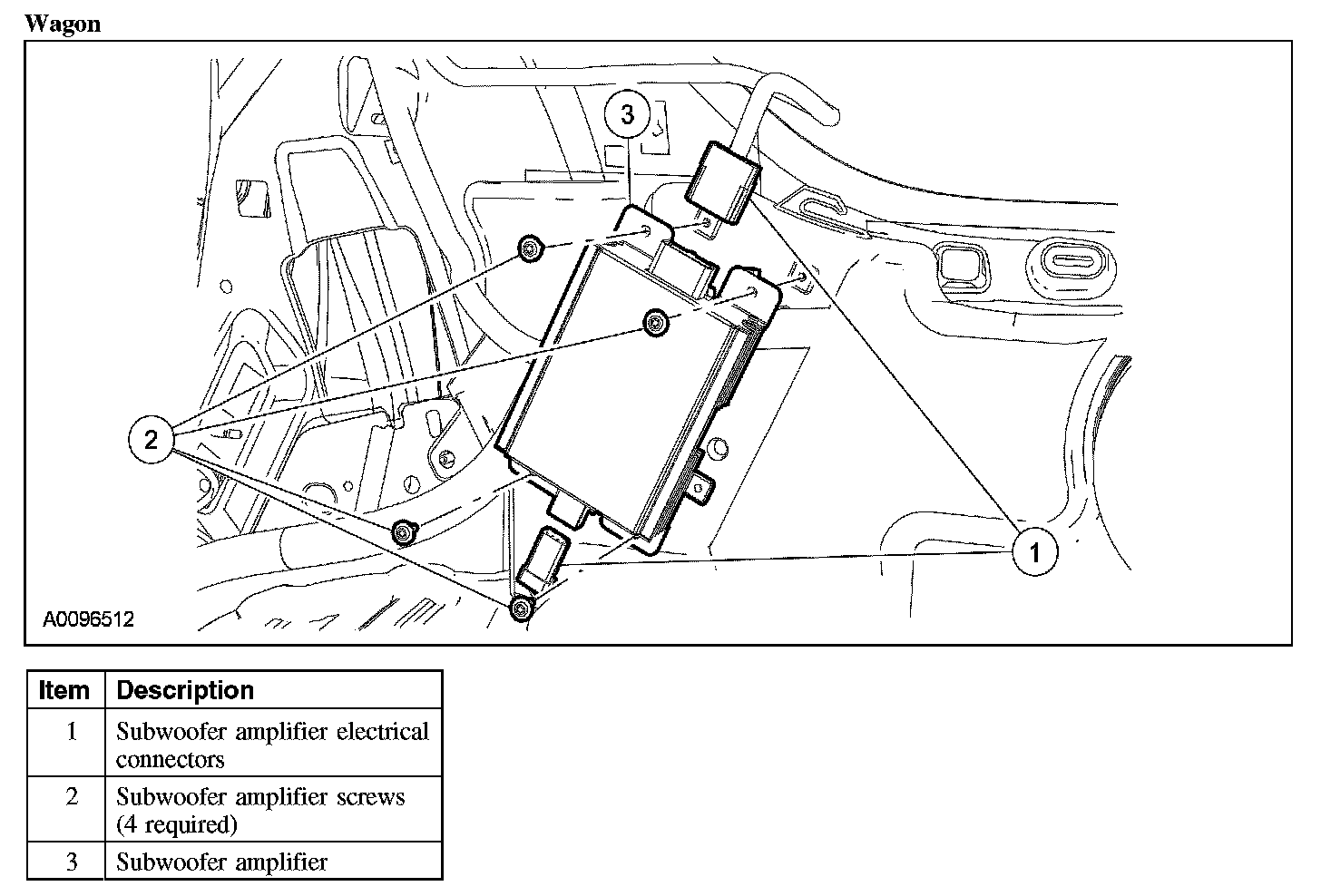 Wagon

3

2

1

A0096512

| Item | Description |
|---|---|
| 1 | Subwoofer amplifier electrical connectors |
| 2 | Subwoofer amplifier screws (4 required) |
| 3 | Subwoofer amplifier |