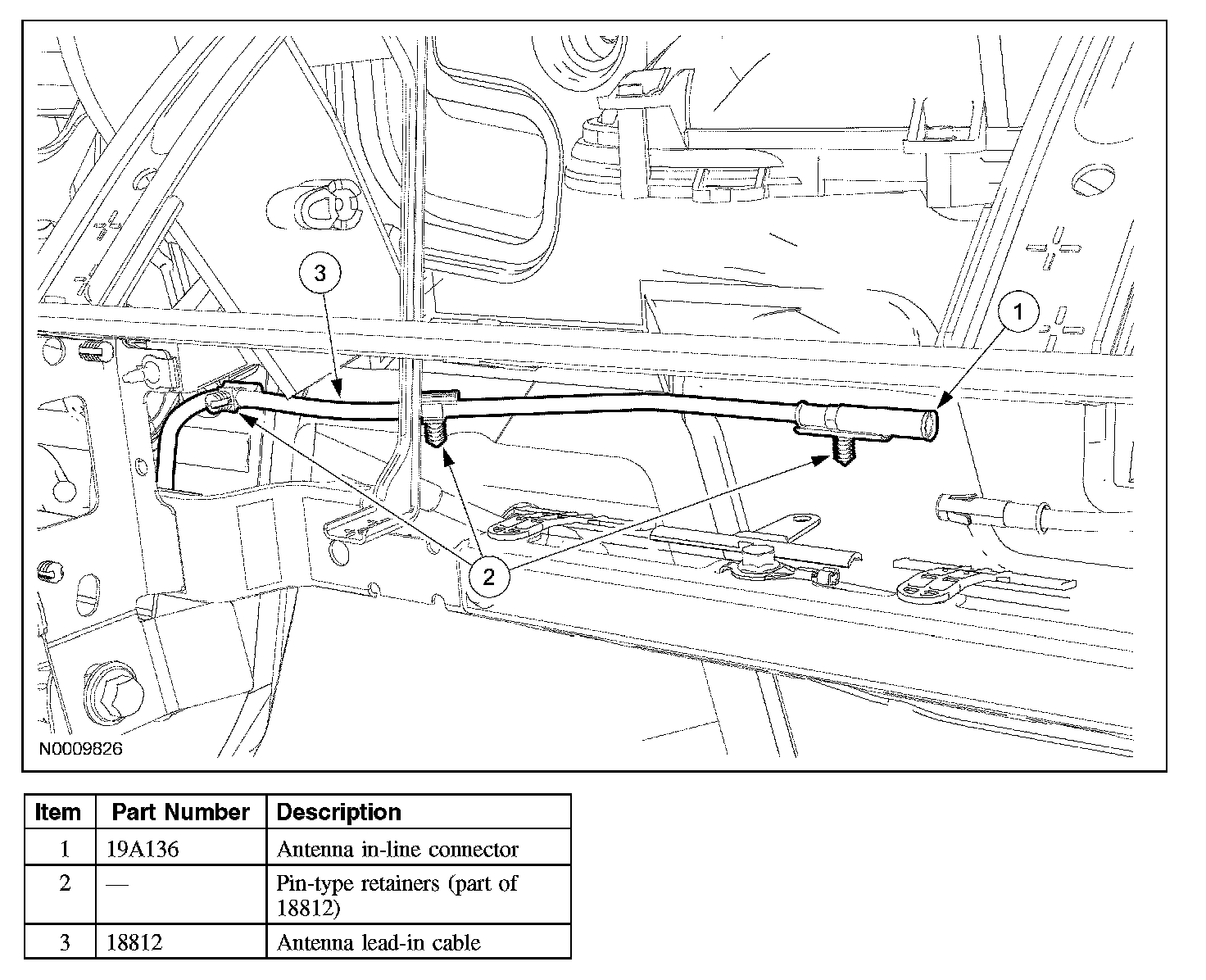 3

1

2

N0009826

| Item | Part Number | Description |
|---|---|---|
| 1 | 19A136 | Antenna in-line connector |
| 2 | — | Pin-type retainers (part of 18812) |
| 3 | 18812 | Antenna lead-in cable |