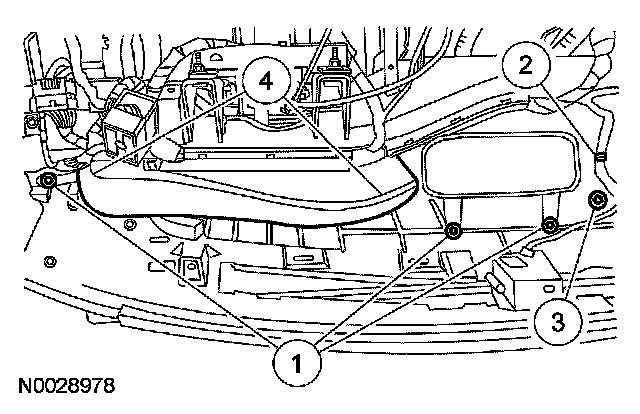 4
2
3
1
N0028978