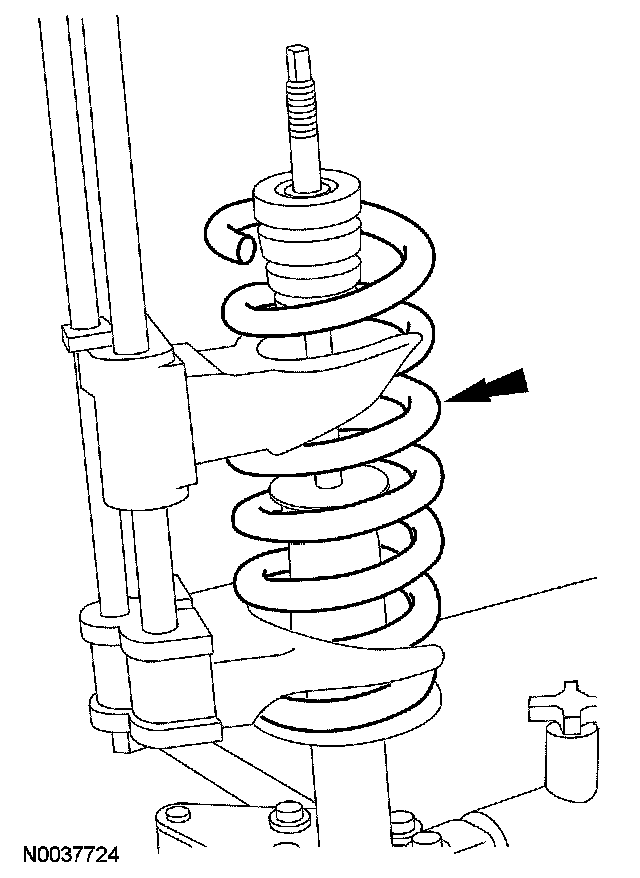 N0037724