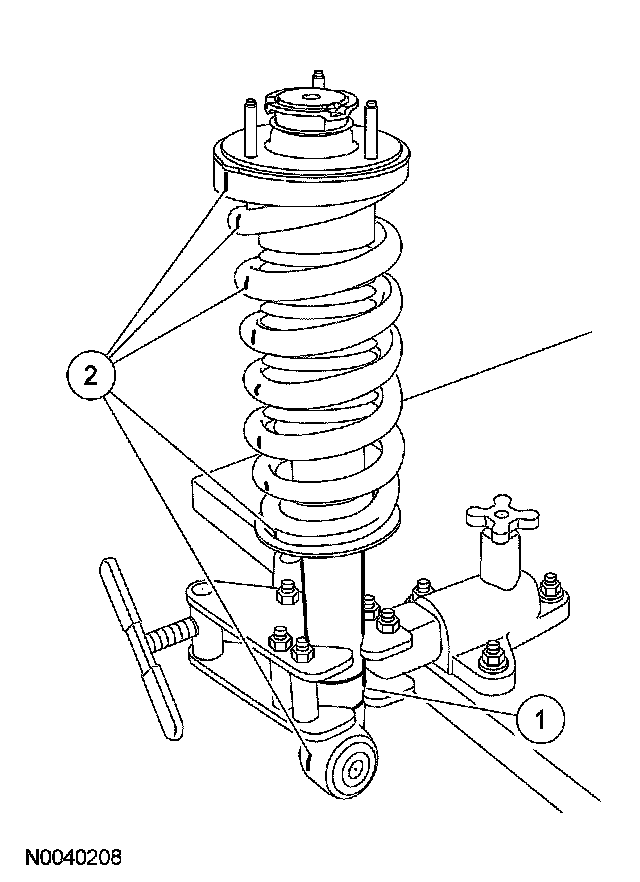 2

1

N0040208