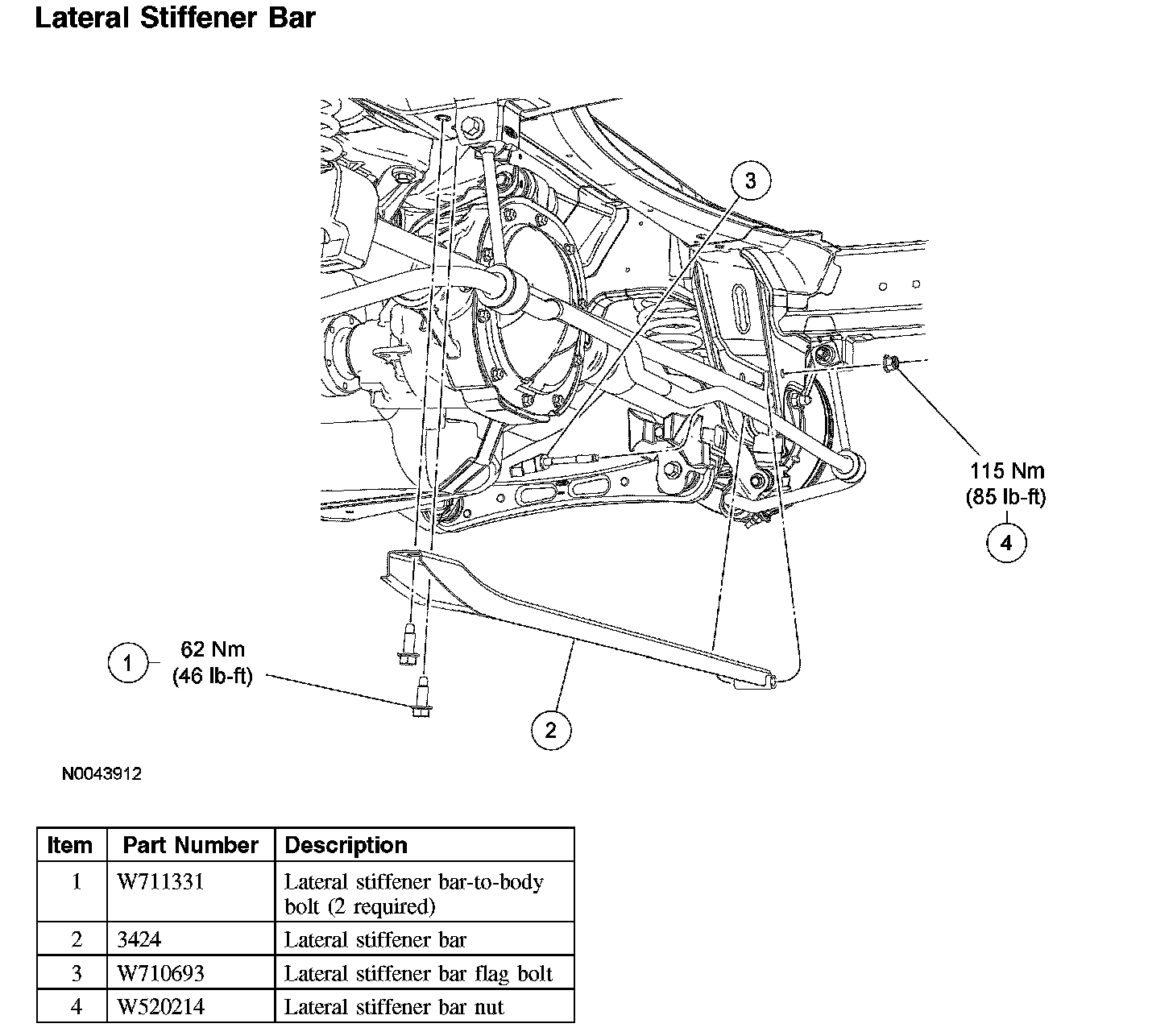 Lateral Stiffener Bar

3

115 Nm
(85 lb-ft)

4

1

62 Nm
(46 lb-ft)

2

N0043912

| Item | Part Number | Description |
|---|---|---|
| 1 | W711331 | Lateral stiffener bar-to-body bolt (2 required) |
| 2 | 3424 | Lateral stiffener bar |
| 3 | W710693 | Lateral stiffener bar flag bolt |
| 4 | W520214 | Lateral stiffener bar nut |