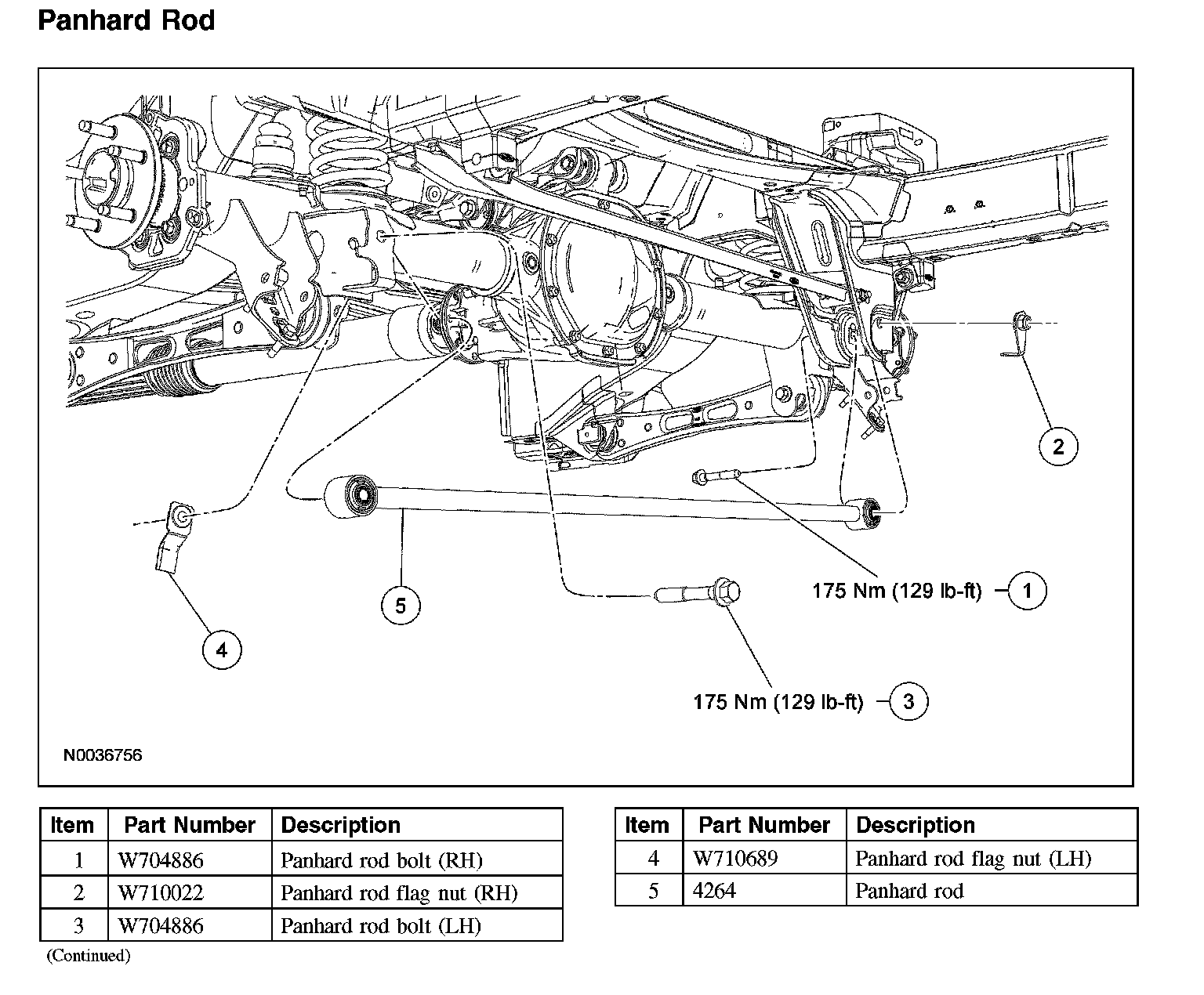 Panhard Rod

2

175 Nm (129 lb-ft) 1

5

4

175 Nm (129 lb-ft) 3

N0036756

| Item | Part Number | Description |
|---|---|---|
| 1 | W704886 | Panhard rod bolt (RH) |
| 2 | W710022 | Panhard rod flag nut (RH) |
| 3 | W704886 | Panhard rod bolt (LH) |

(Continued)

| Item | Part Number | Description |
|---|---|---|
| 4 | W710689 | Panhard rod flag nut (LH) |
| 5 | 4264 | Panhard rod |