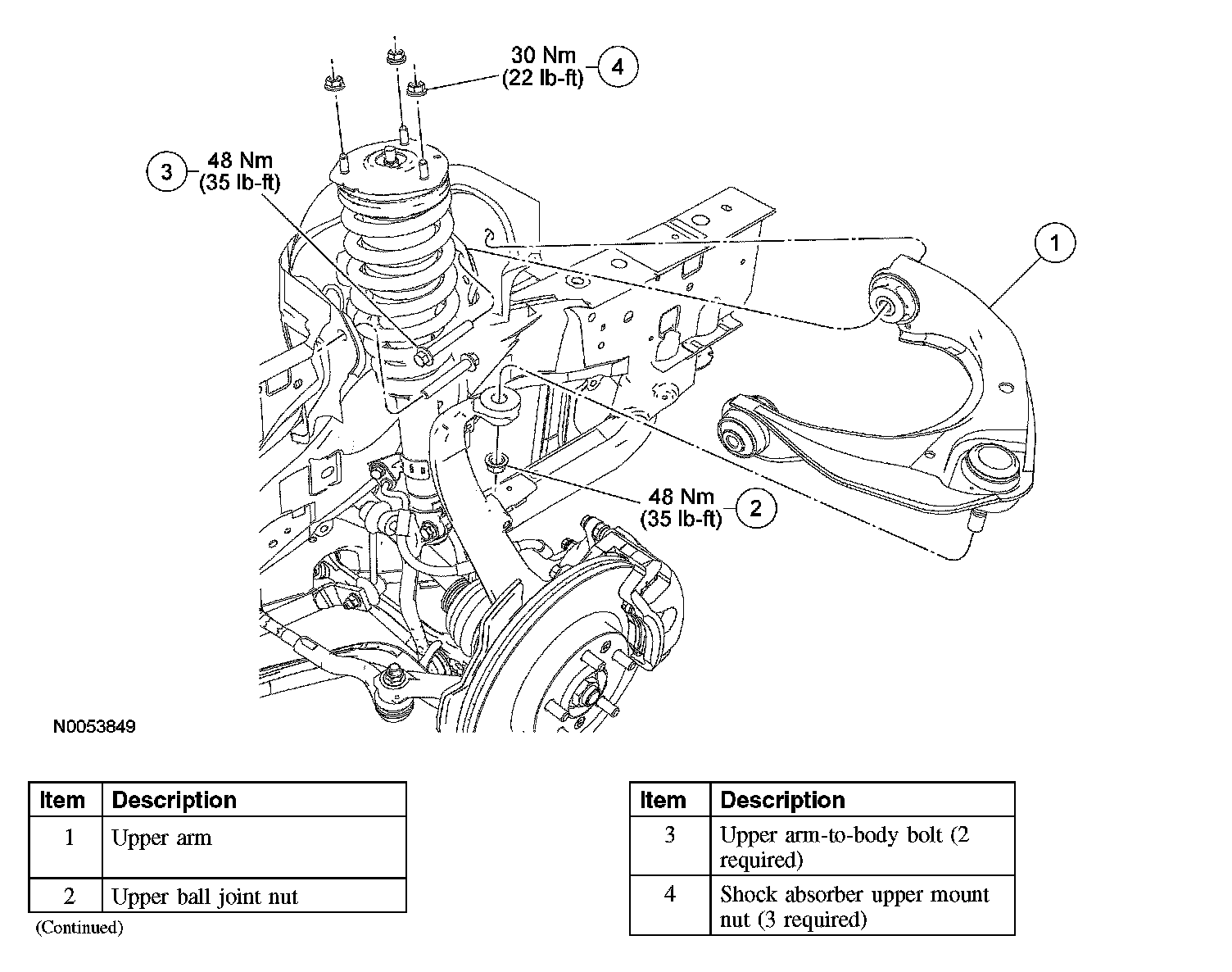 30 Nm
(22 lb-ft)
4

3
48 Nm
(35 lb-ft)

1

48 Nm
(35 lb-ft)
2

N0053849

| Item | Description |
|---|---|
| 1 | Upper arm |
| 2 | Upper ball joint nut |

(Continued)

| Item | Description |
|---|---|
| 3 | Upper arm-to-body bolt (2 required) |
| 4 | Shock absorber upper mount nut (3 required) |