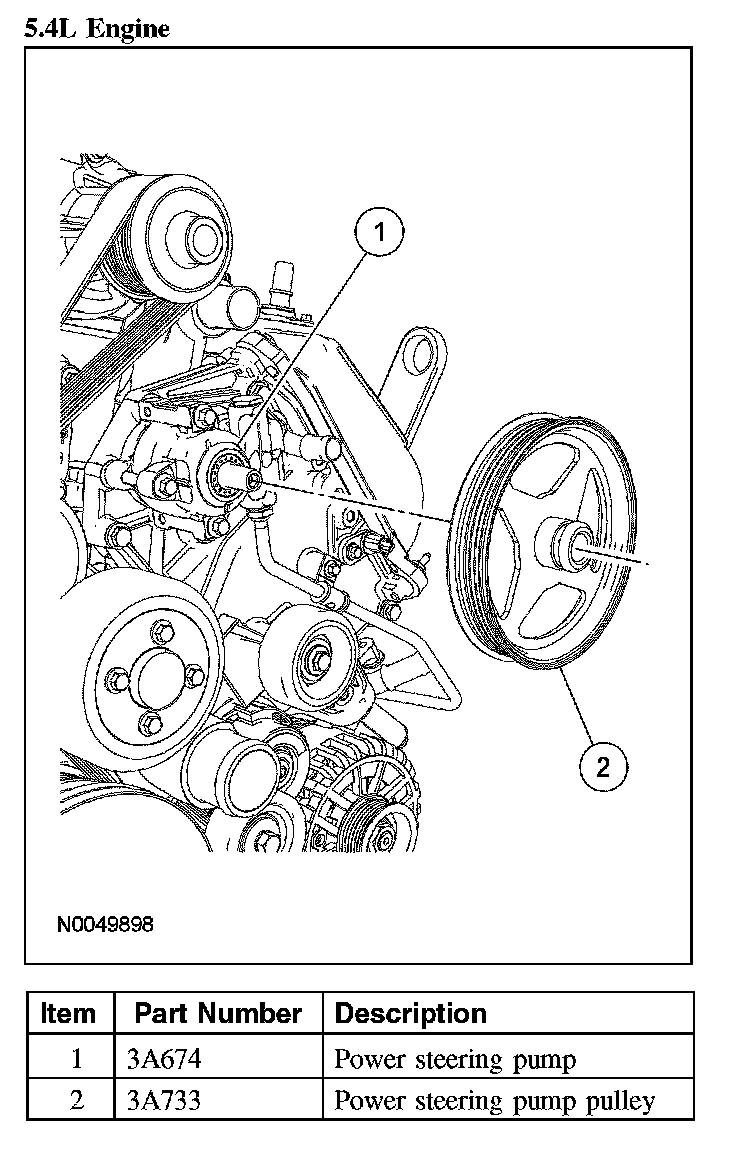 5.4L Engine

1

2

N0049898

| Item | Part Number | Description |
|---|---|---|
| 1 | 3A674 | Power steering pump |
| 2 | 3A733 | Power steering pump pulley |