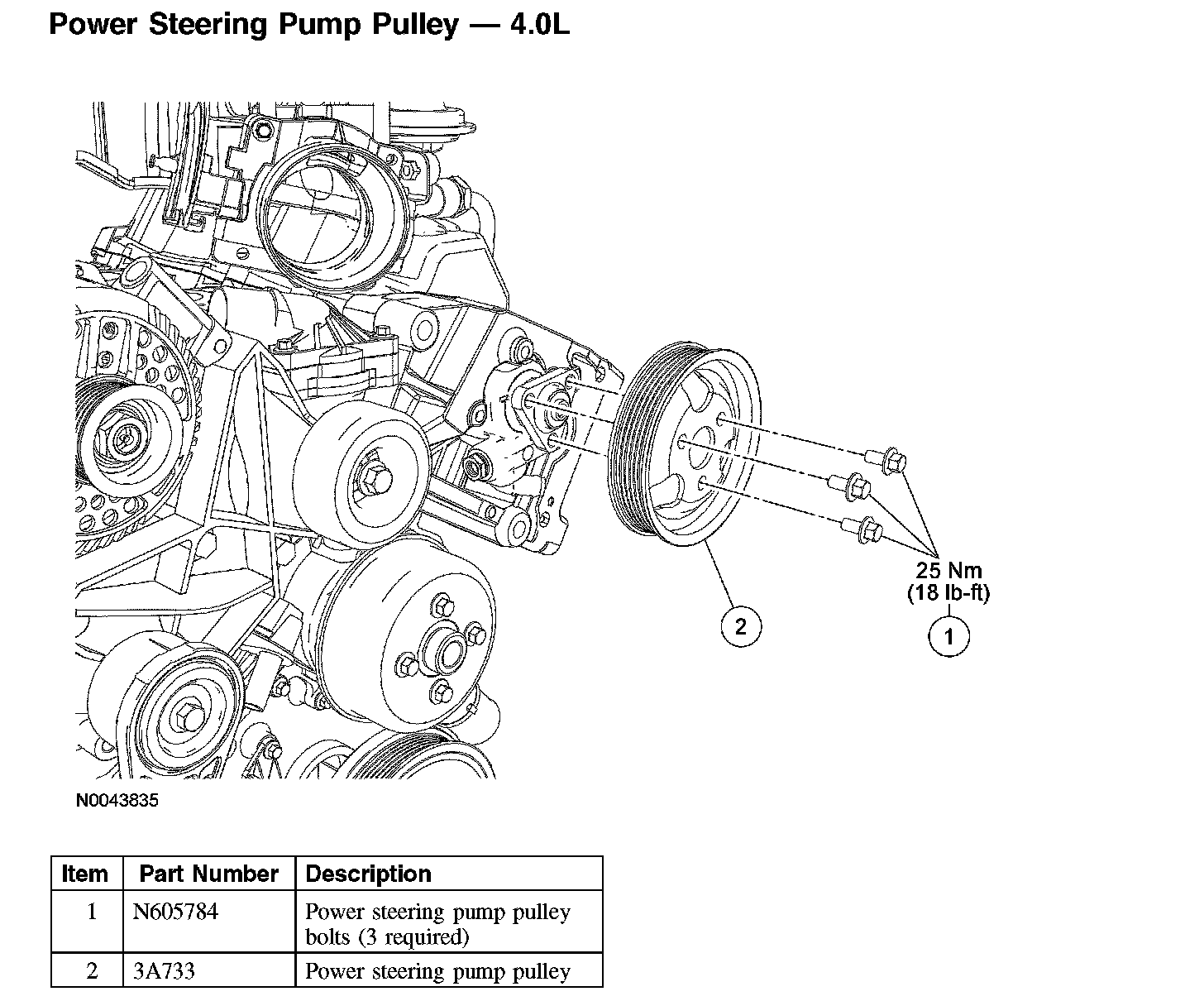 Power Steering Pump Pulley — 4.0L

25 Nm
(18 lb-ft)

2

1

N0043835

| Item | Part Number | Description |
|---|---|---|
| 1 | N605784 | Power steering pump pulley bolts (3 required) |
| 2 | 3A733 | Power steering pump pulley |