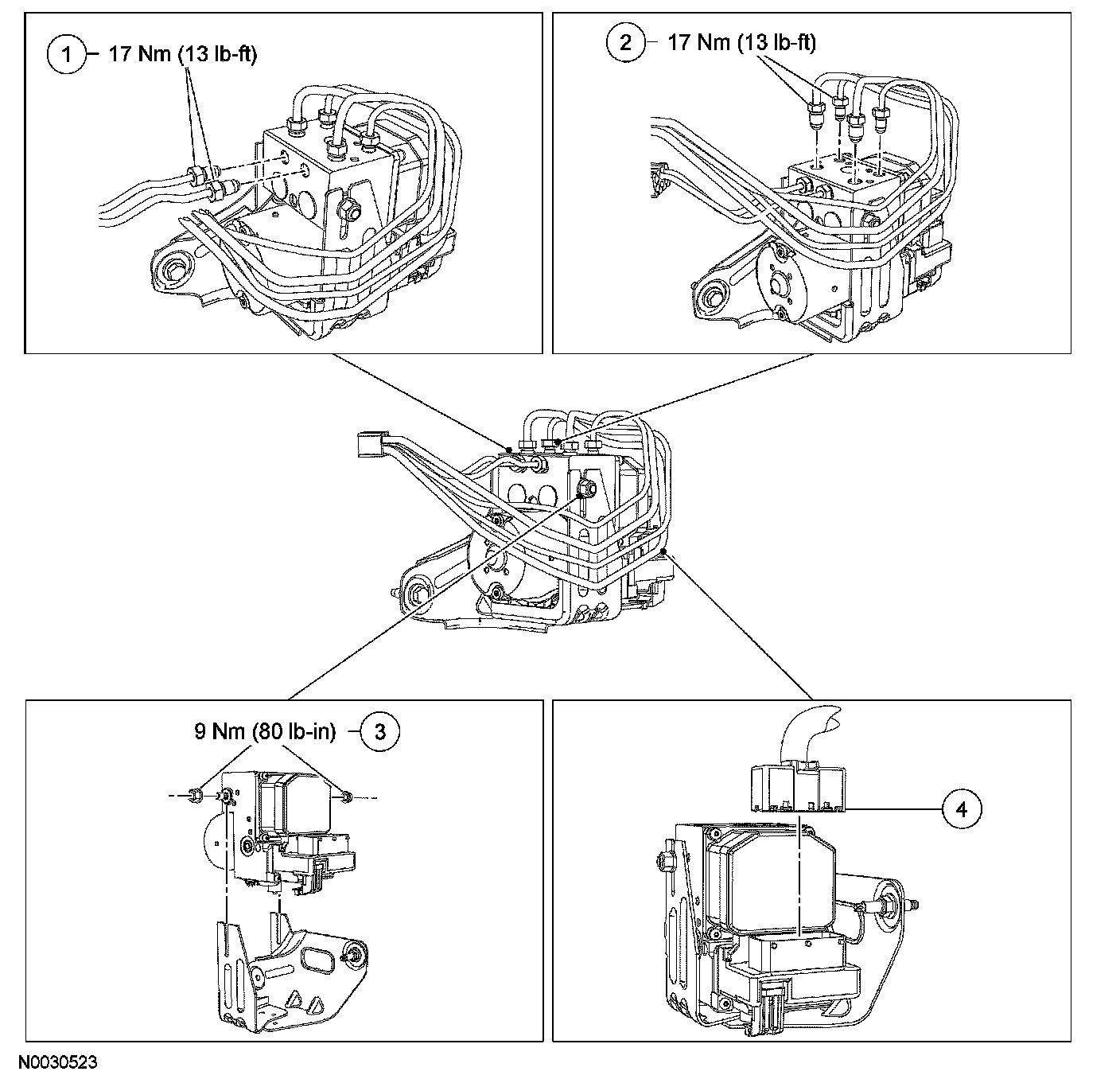 1 17 Nm (13 lb-ft)

2 17 Nm (13 lb-ft)

9 Nm (80 lb-in) 3

4

N0030523