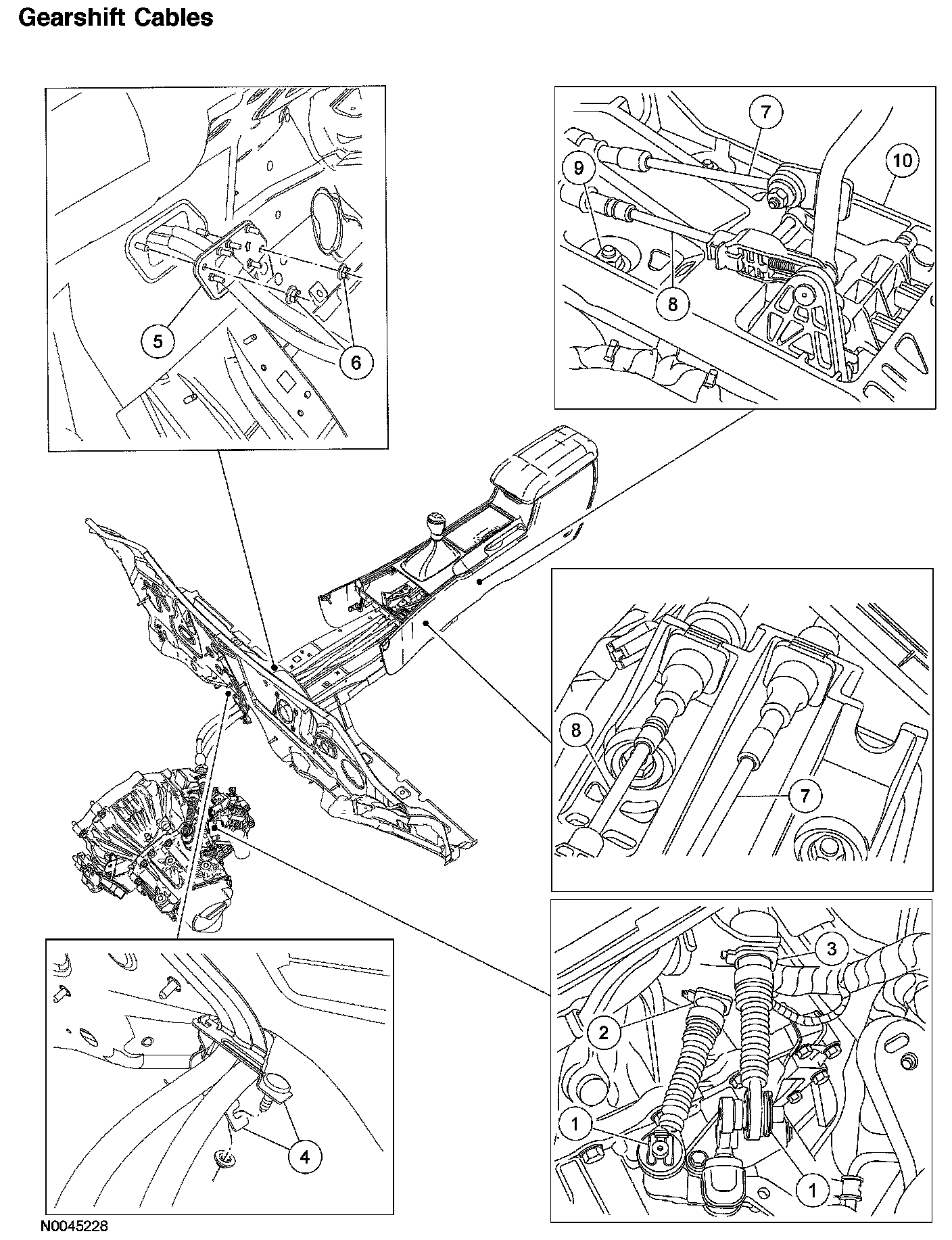 Gearshift Cables

5
6

7
9
10
8

8
7

3
2
1
1

4

N0045228