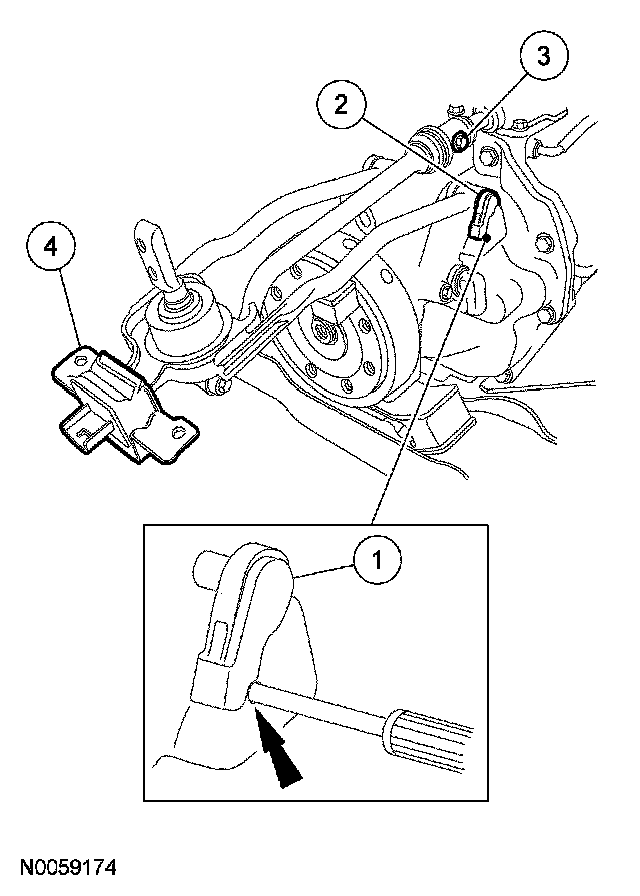 3
2
4
1
N0059174