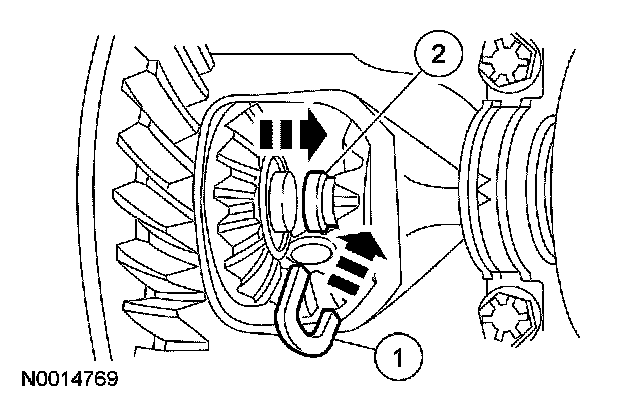 2

1

N0014769