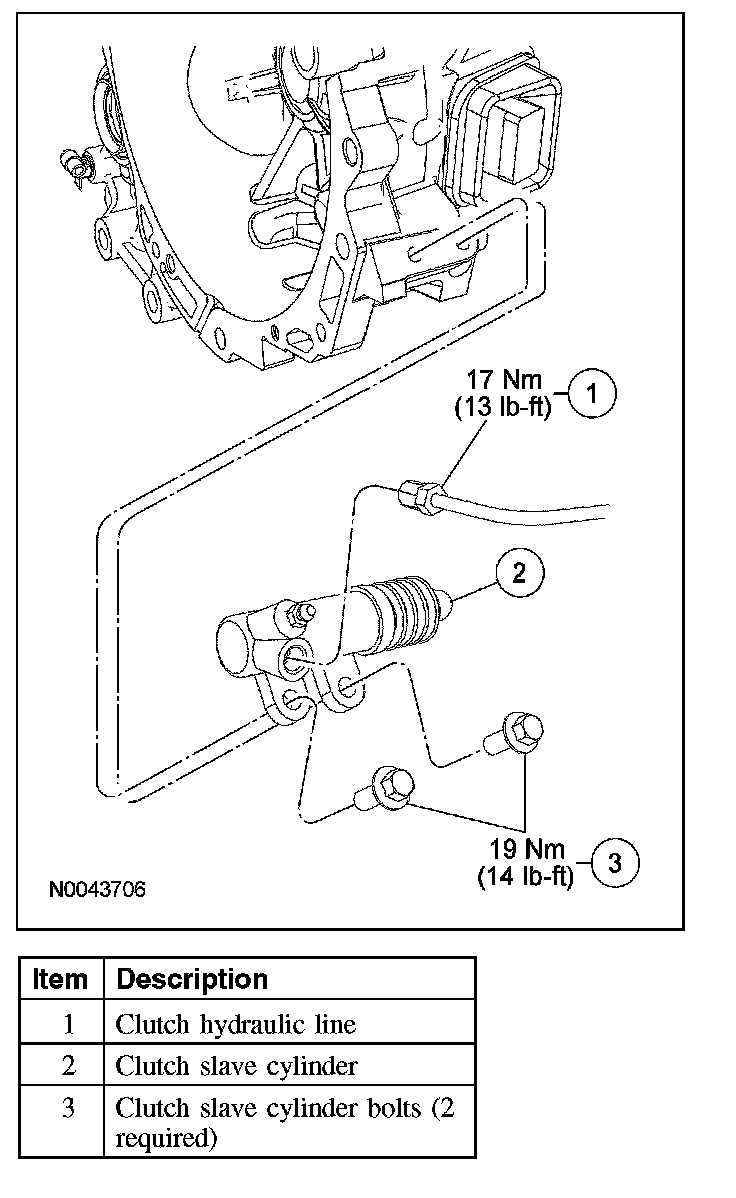 17 Nm
(13 lb-ft)
1

2

19 Nm
(14 lb-ft)
3

N0043706

| Item | Description |
|---|---|
| 1 | Clutch hydraulic line |
| 2 | Clutch slave cylinder |
| 3 | Clutch slave cylinder bolts (2 required) |