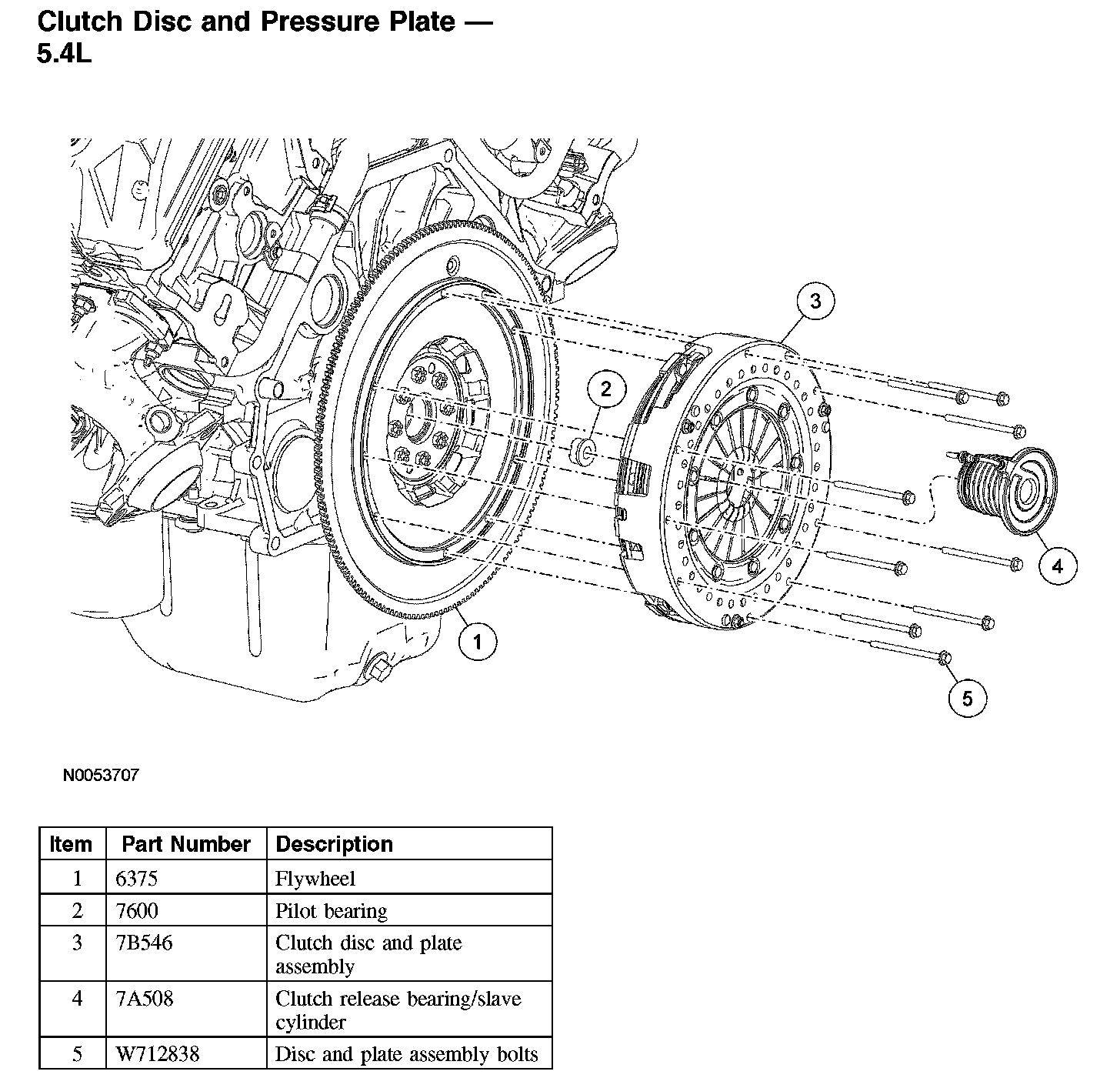 Clutch Disc and Pressure Plate — 5.4L

3

2

4

1

5

N0053707

| Item | Part Number | Description |
|---|---|---|
| 1 | 6375 | Flywheel |
| 2 | 7600 | Pilot bearing |
| 3 | 7B546 | Clutch disc and plate assembly |
| 4 | 7A508 | Clutch release bearing/slave cylinder |
| 5 | W712838 | Disc and plate assembly bolts |