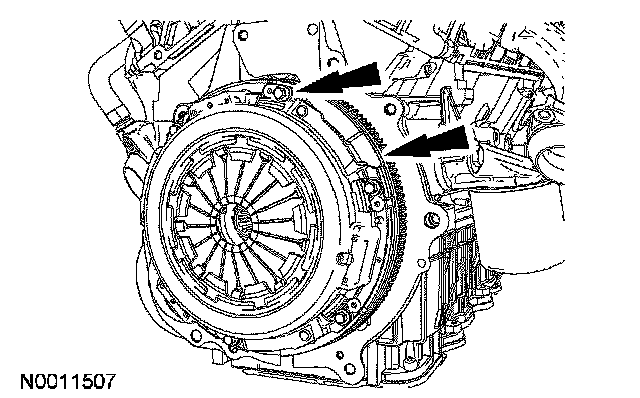 N0011507