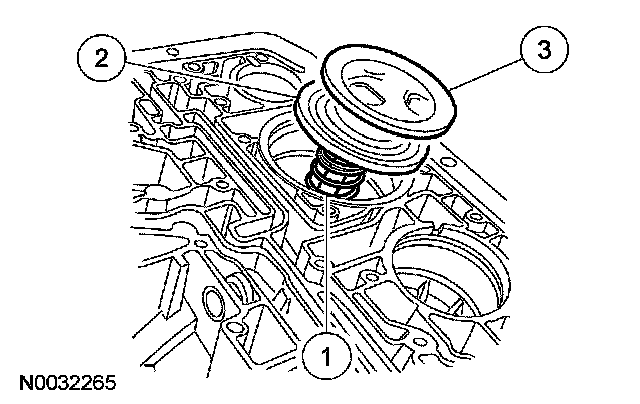 2
3
1
N0032265