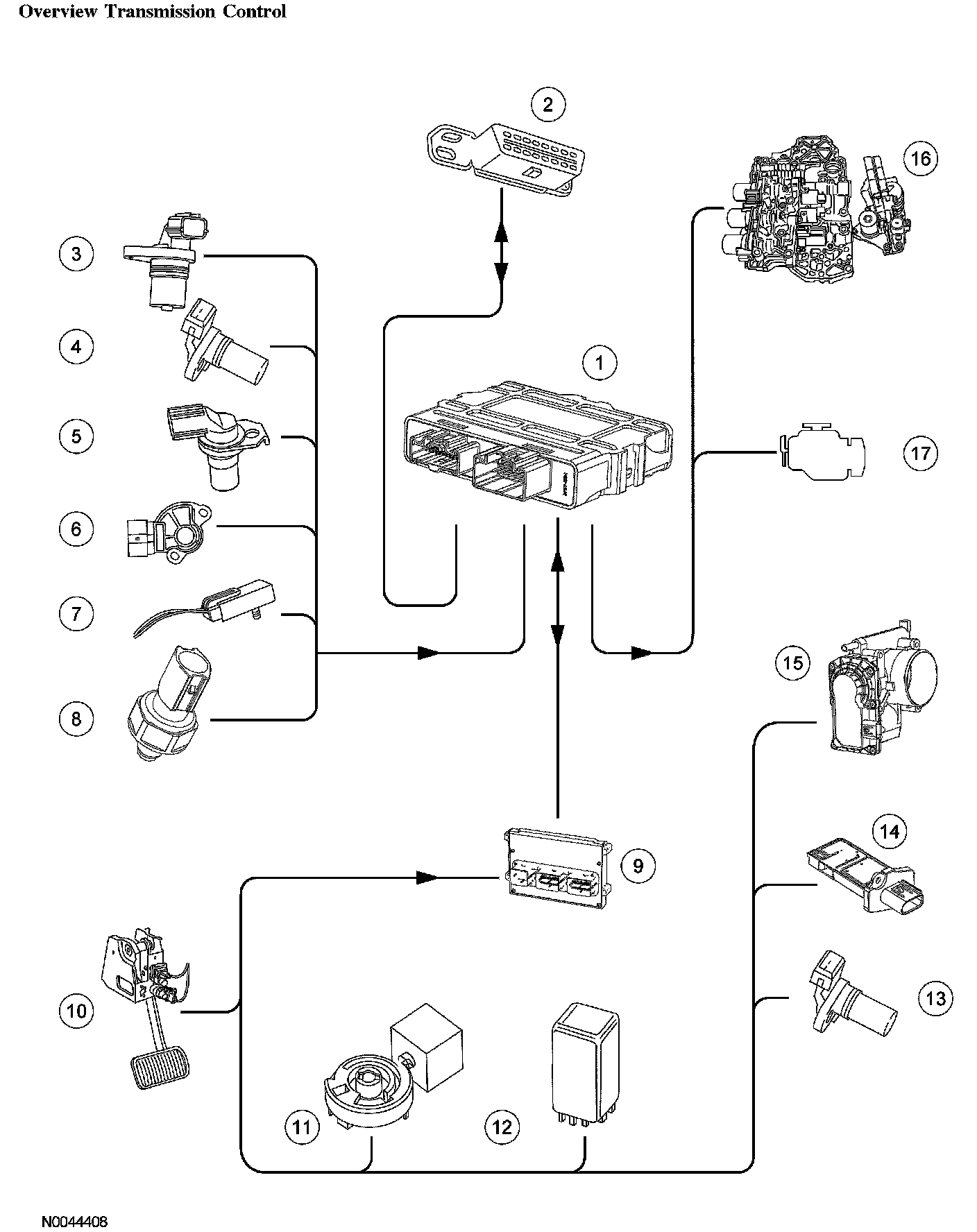 Overview Transmission Control

2

16

3

4

1

5

17

6

7

15

8

14

9

10

13

11

12

N0044408