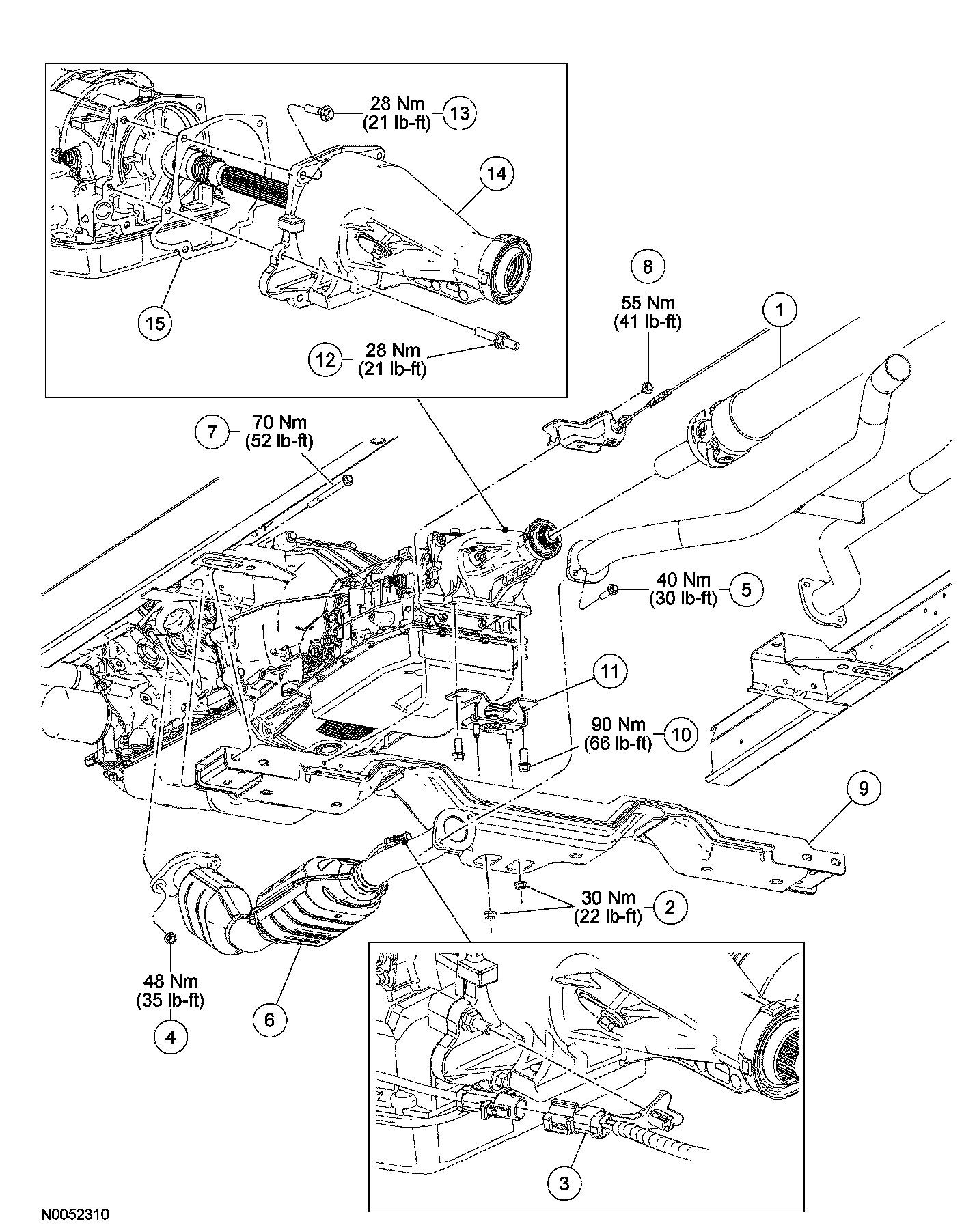 28 Nm
(21 lb-ft)
13

14

15

12
28 Nm
(21 lb-ft)

8
55 Nm
(41 lb-ft)

1

7
70 Nm
(52 lb-ft)

40 Nm
(30 lb-ft)
5

11

90 Nm
(66 lb-ft)
10

9

30 Nm
(22 lb-ft)
2

48 Nm
(35 lb-ft)
4

6

3

N0052310