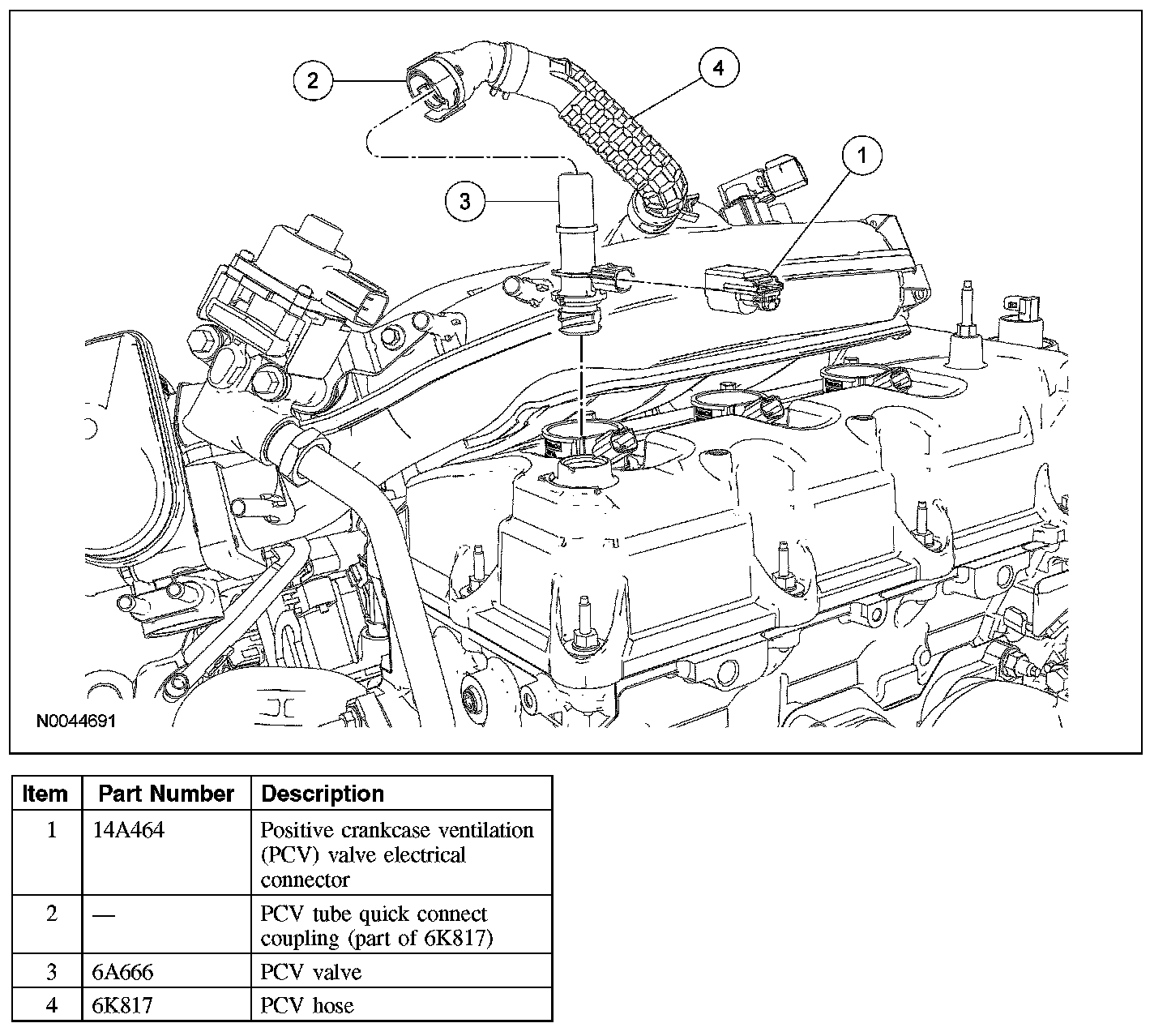 2

4

1

3

N0044691

| Item | Part Number | Description |
|---|---|---|
| 1 | 14A464 | Positive crankcase ventilation (PCV) valve electrical connector |
| 2 | — | PCV tube quick connect coupling (part of 6K817) |
| 3 | 6A666 | PCV valve |
| 4 | 6K817 | PCV hose |