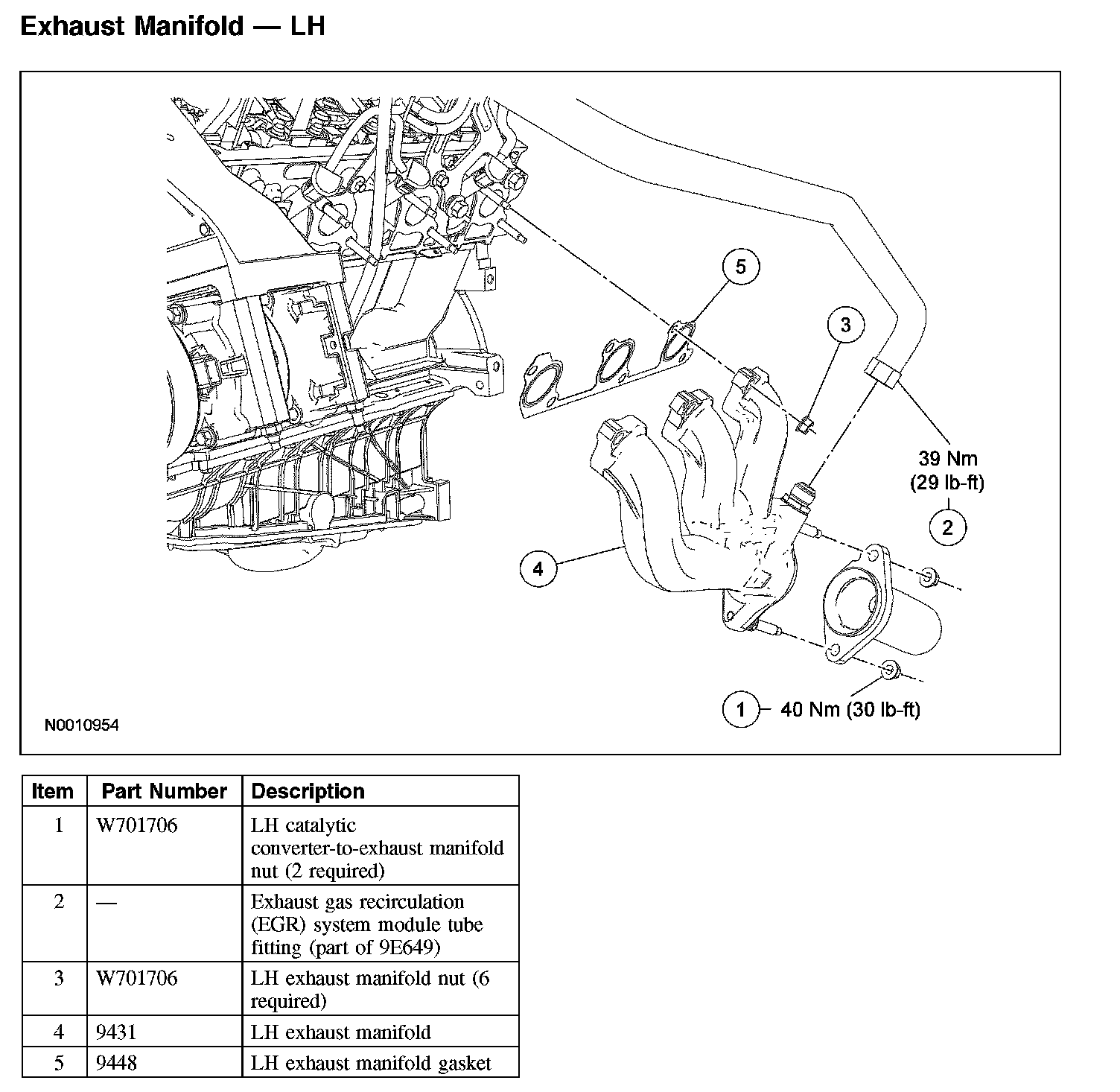 Exhaust Manifold — LH

5

3

39 Nm
(29 lb-ft)

2

4

1 40 Nm (30 lb-ft)

N0010954

| Item | Part Number | Description |
|---|---|---|
| 1 | W701706 | LH catalytic converter-to-exhaust manifold nut (2 required) |
| 2 | — | Exhaust gas recirculation (EGR) system module tube fitting (part of 9E649) |
| 3 | W701706 | LH exhaust manifold nut (6 required) |
| 4 | 9431 | LH exhaust manifold |
| 5 | 9448 | LH exhaust manifold gasket |