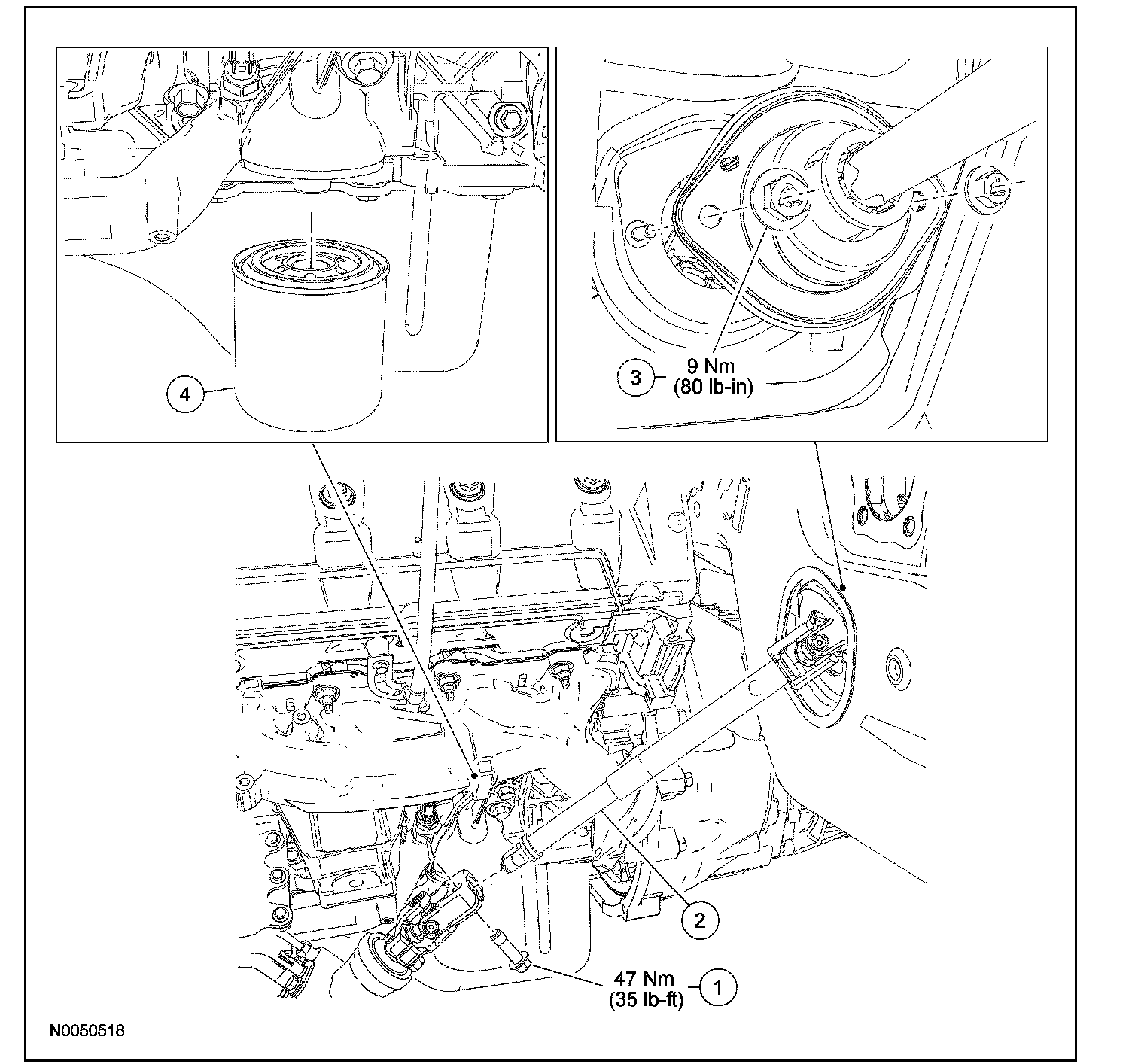 4

3
9 Nm
(80 lb-in)

2

47 Nm
(35 lb-ft)
1

N0050518