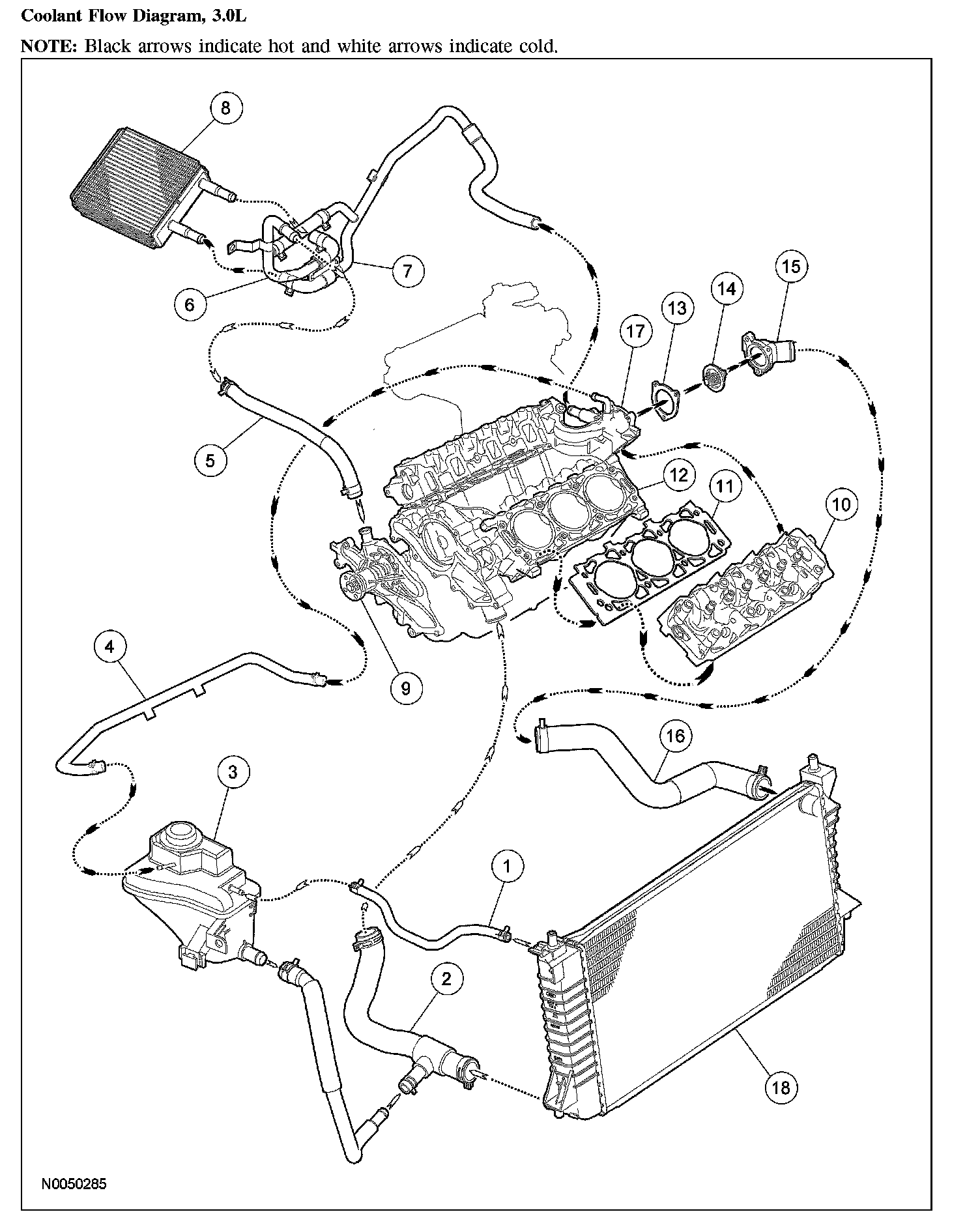 Coolant Flow Diagram, 3.0L

NOTE: Black arrows indicate hot and white arrows indicate cold.

8
7
6
15
14
13
17
5
12
11
10
9
4
16
3
1
2
18

N0050285