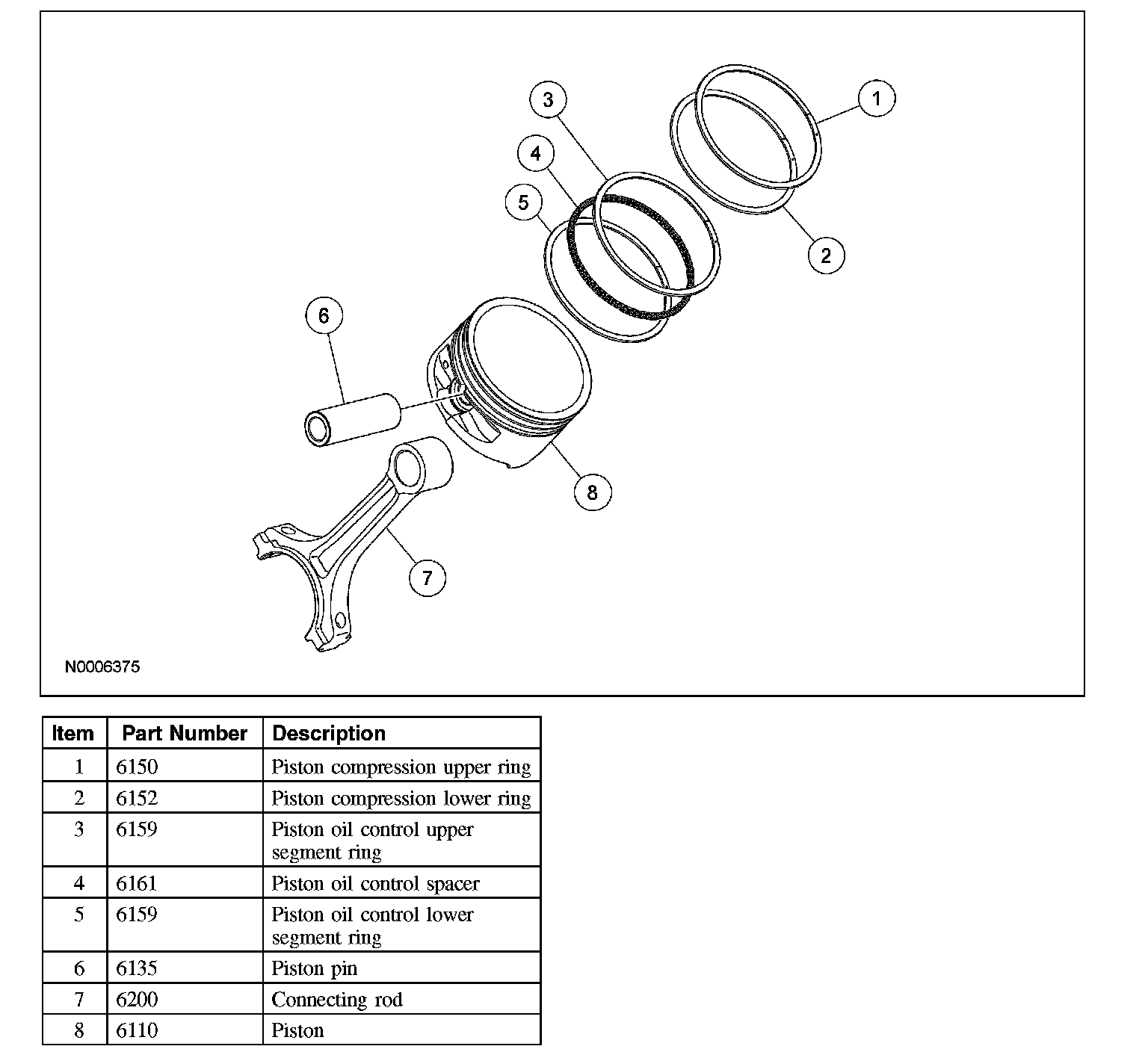 3
1
4
5
2
6
8
7
N0006375

| Item | Part Number | Description |
|---|---|---|
| 1 | 6150 | Piston compression upper ring |
| 2 | 6152 | Piston compression lower ring |
| 3 | 6159 | Piston oil control upper segment ring |
| 4 | 6161 | Piston oil control spacer |
| 5 | 6159 | Piston oil control lower segment ring |
| 6 | 6135 | Piston pin |
| 7 | 6200 | Connecting rod |
| 8 | 6110 | Piston |