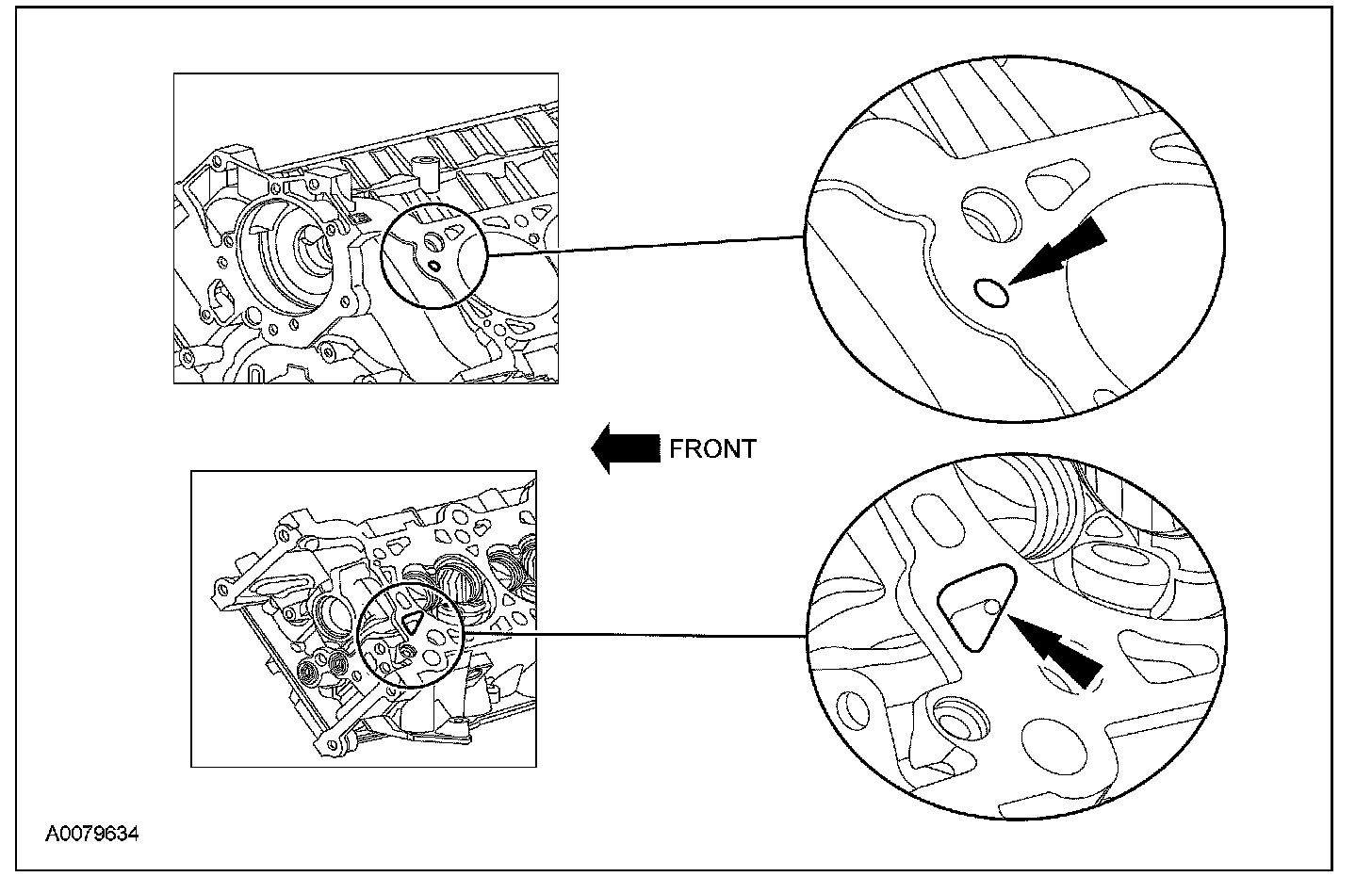 FRONT

A0079634