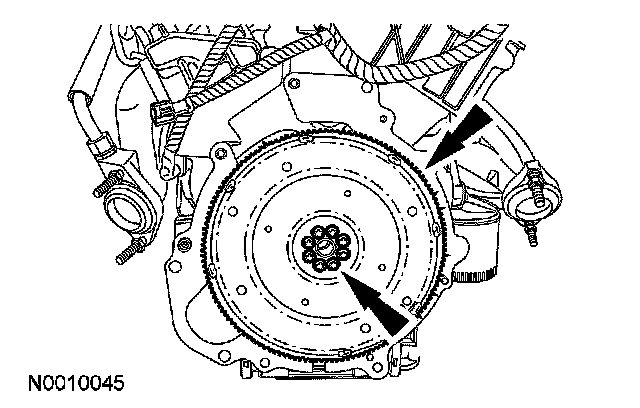 N0010045