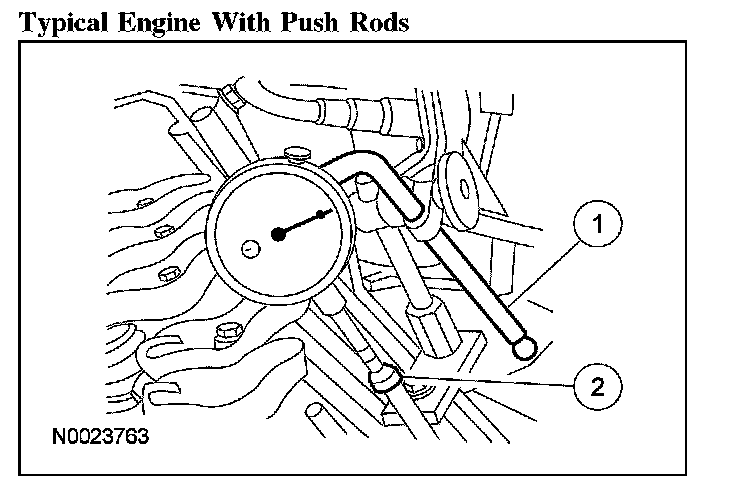 Typical Engine With Push Rods

1

2

N0023763