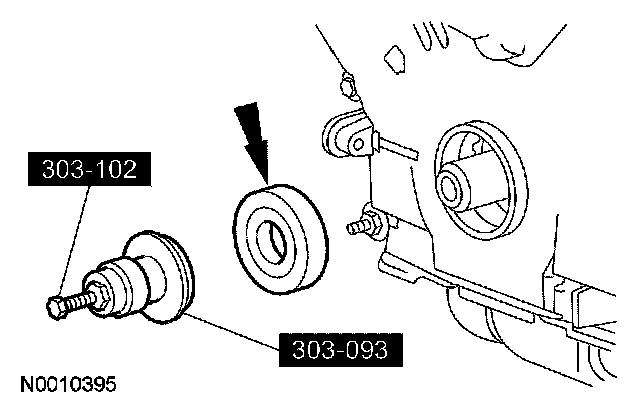 303-102

303-093

N0010395