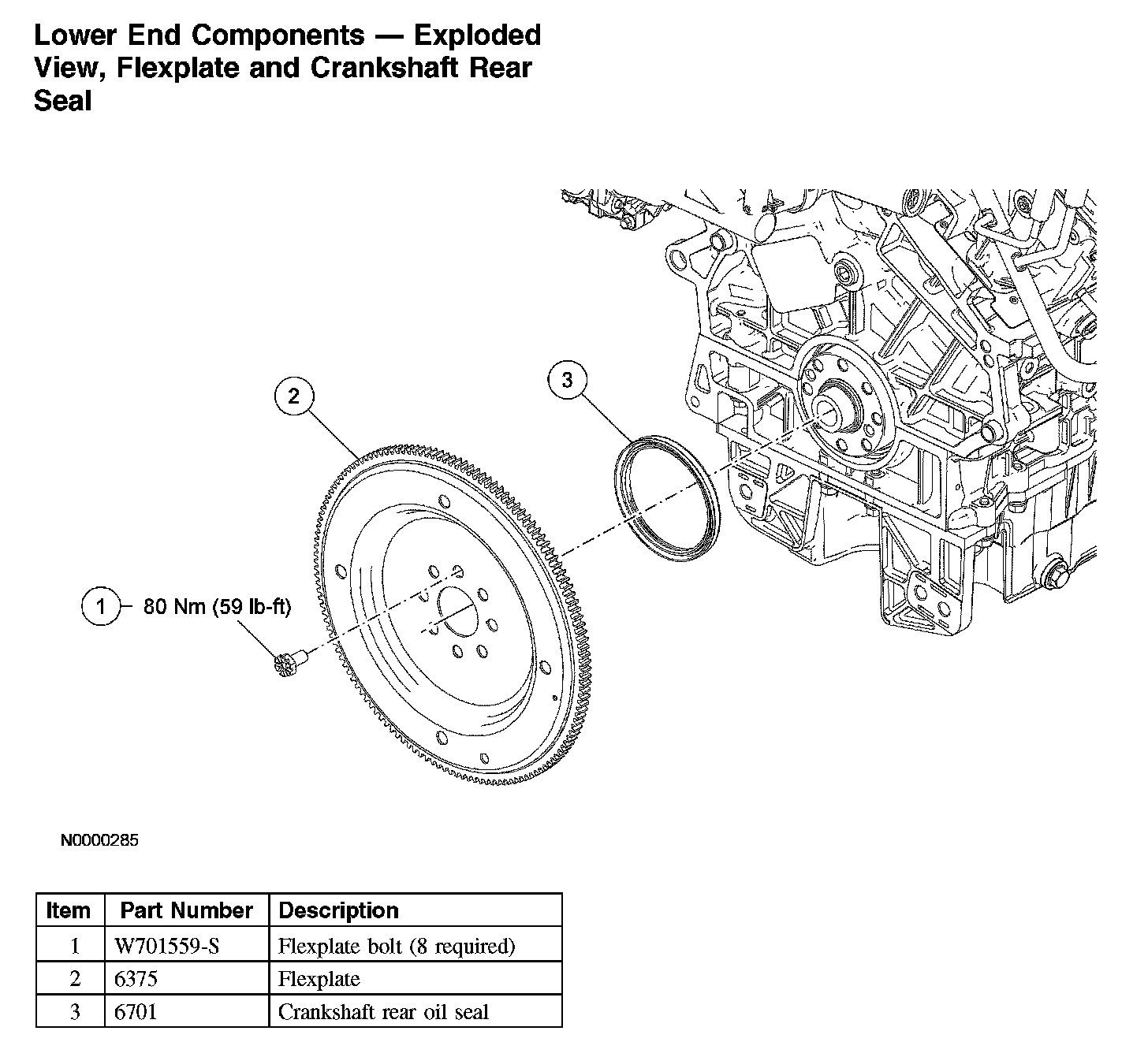 Lower End Components — Exploded View, Flexplate and Crankshaft Rear Seal

2

3

1 80 Nm (59 lb-ft)

N0000285

| Item | Part Number | Description |
|---|---|---|
| 1 | W701559-S | Flexplate bolt (8 required) |
| 2 | 6375 | Flexplate |
| 3 | 6701 | Crankshaft rear oil seal |