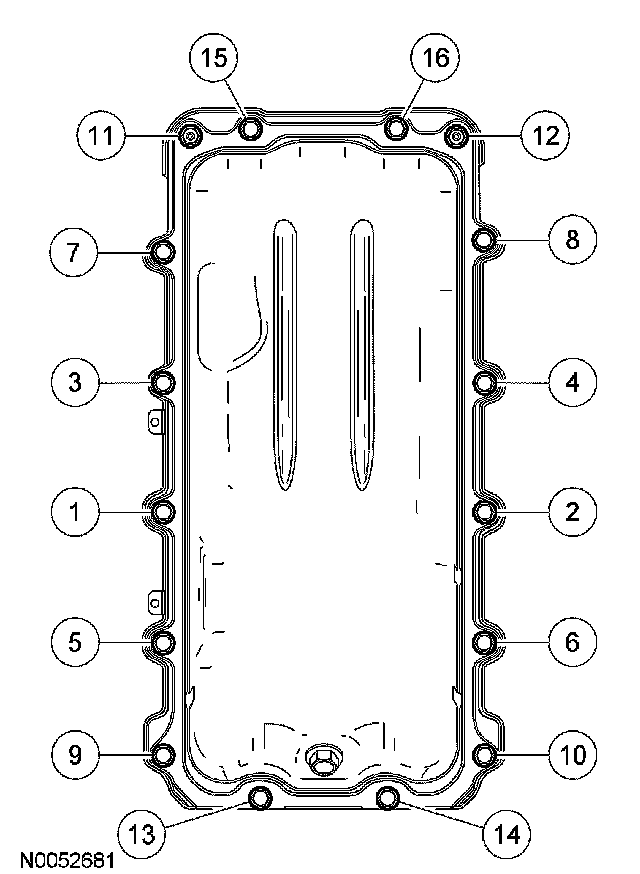 15
16
11
12
7
8
3
4
1
2
5
6
9
10
13
14
N0052681