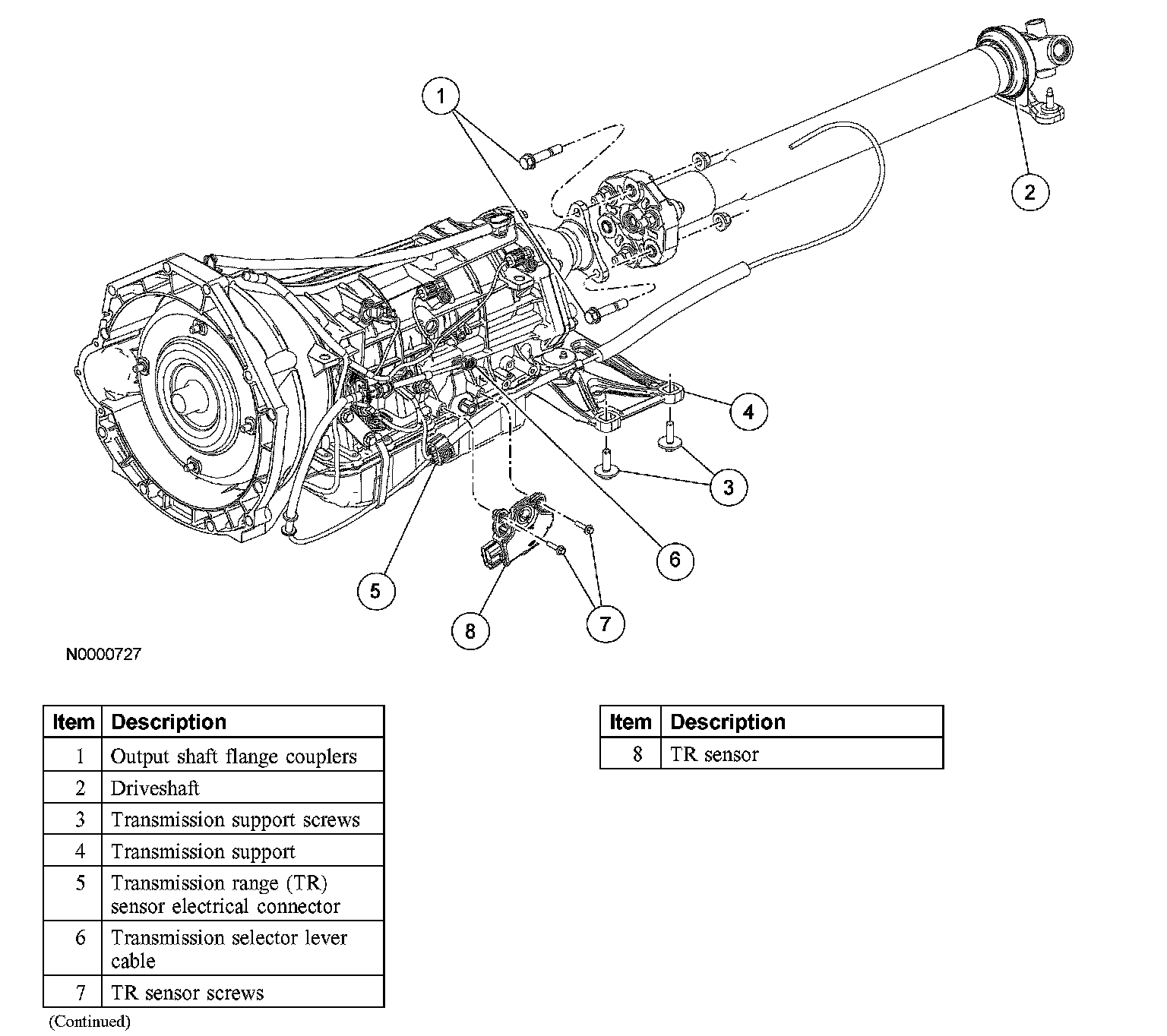 1
2
4
3
6
5
8
7

N0000727

| Item | Description |
|---|---|
| 1 | Output shaft flange couplers |
| 2 | Driveshaft |
| 3 | Transmission support screws |
| 4 | Transmission support |
| 5 | Transmission range (TR) sensor electrical connector |
| 6 | Transmission selector lever cable |
| 7 | TR sensor screws |

(Continued)

| Item | Description |
|---|---|
| 8 | TR sensor |