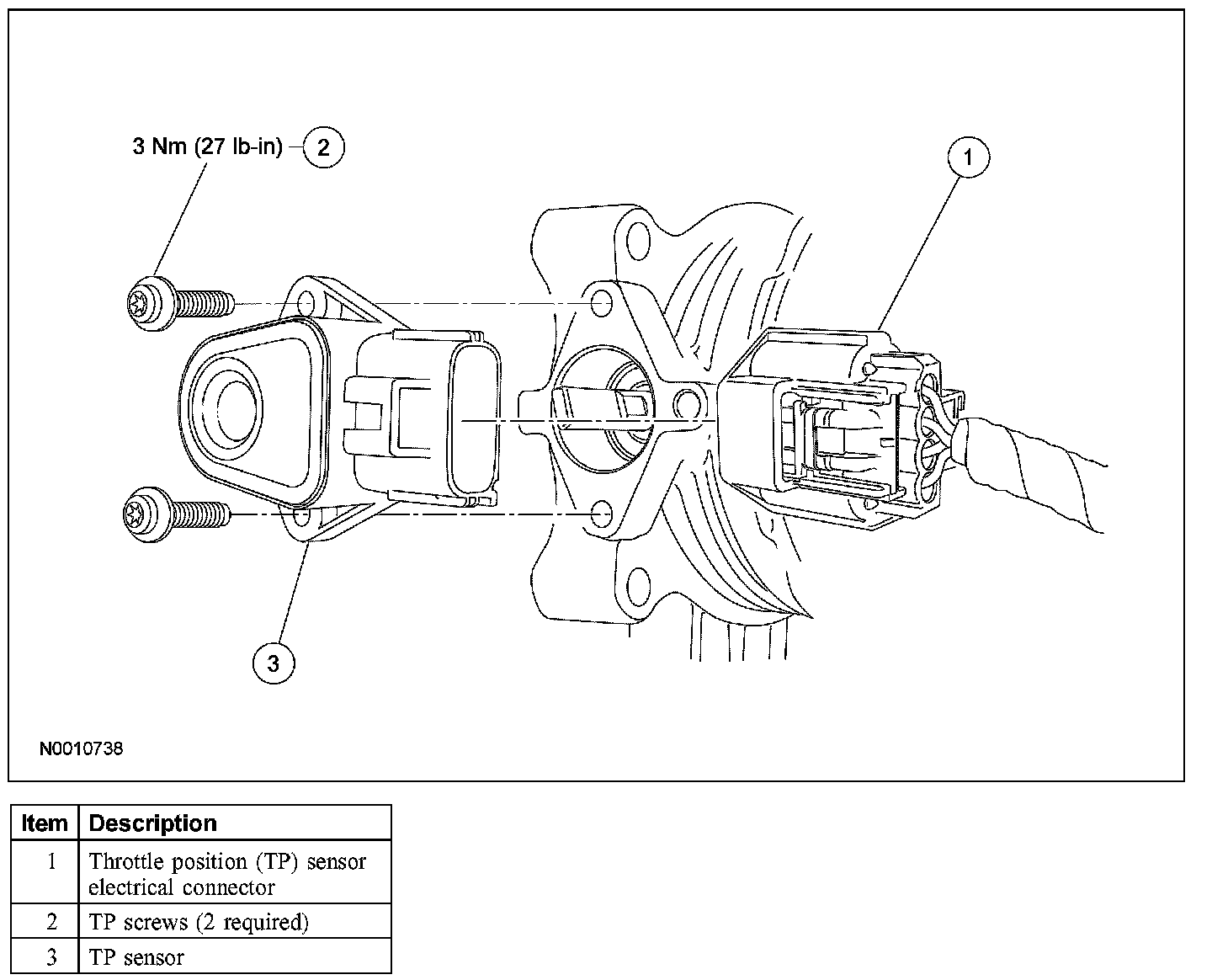 3 Nm (27 lb-in) 2

1

3

N0010738

| Item | Description |
|---|---|
| 1 | Throttle position (TP) sensor electrical connector |
| 2 | TP screws (2 required) |
| 3 | TP sensor |