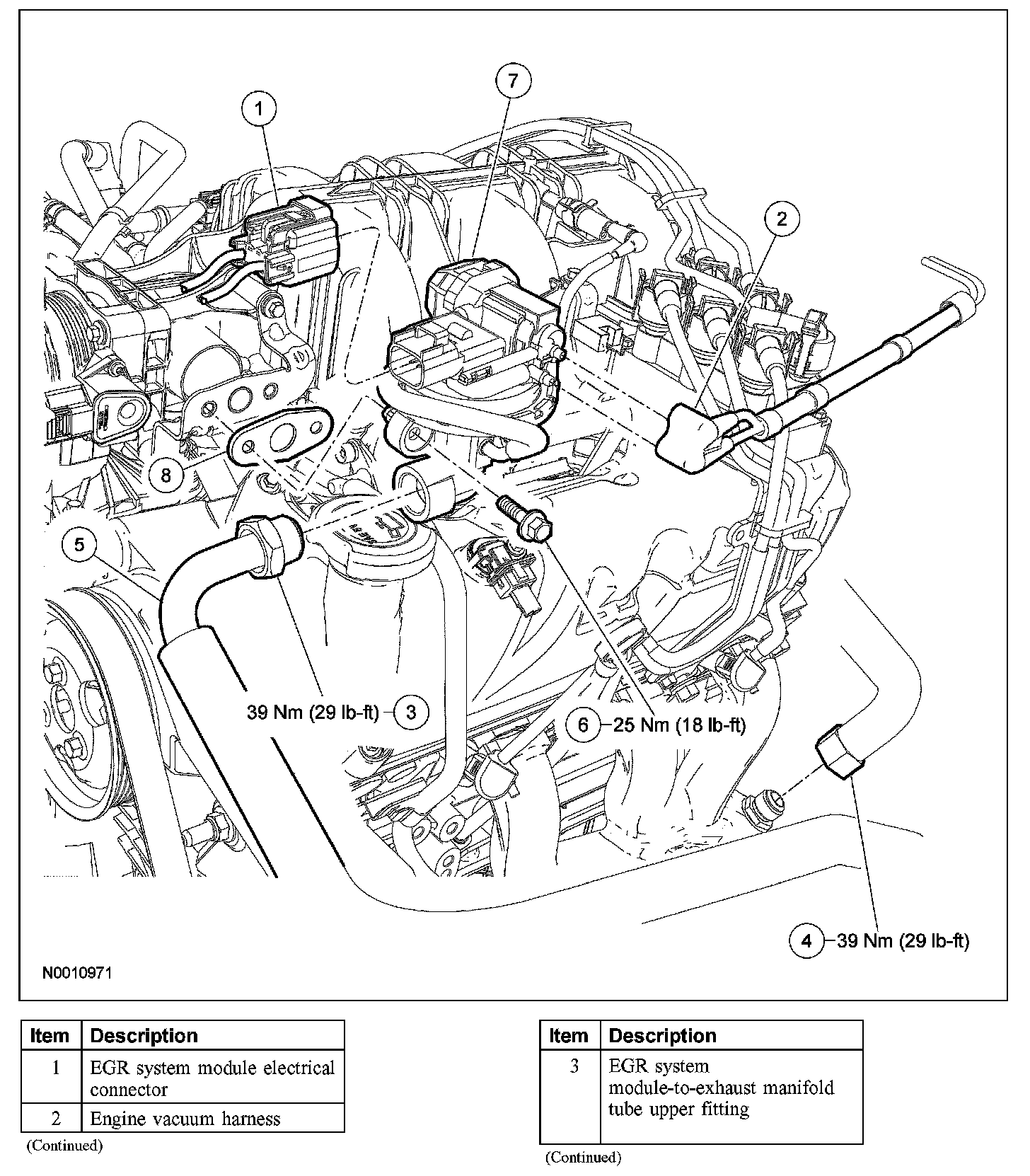 1

7

2

8

5

39 Nm (29 lb-ft) 3

6 25 Nm (18 lb-ft)

4 39 Nm (29 lb-ft)

N0010971

| Item | Description |
|---|---|
| 1 | EGR system module electrical connector |
| 2 | Engine vacuum harness |

(Continued)

| Item | Description |
|---|---|
| 3 | EGR system module-to-exhaust manifold tube upper fitting |

(Continued)