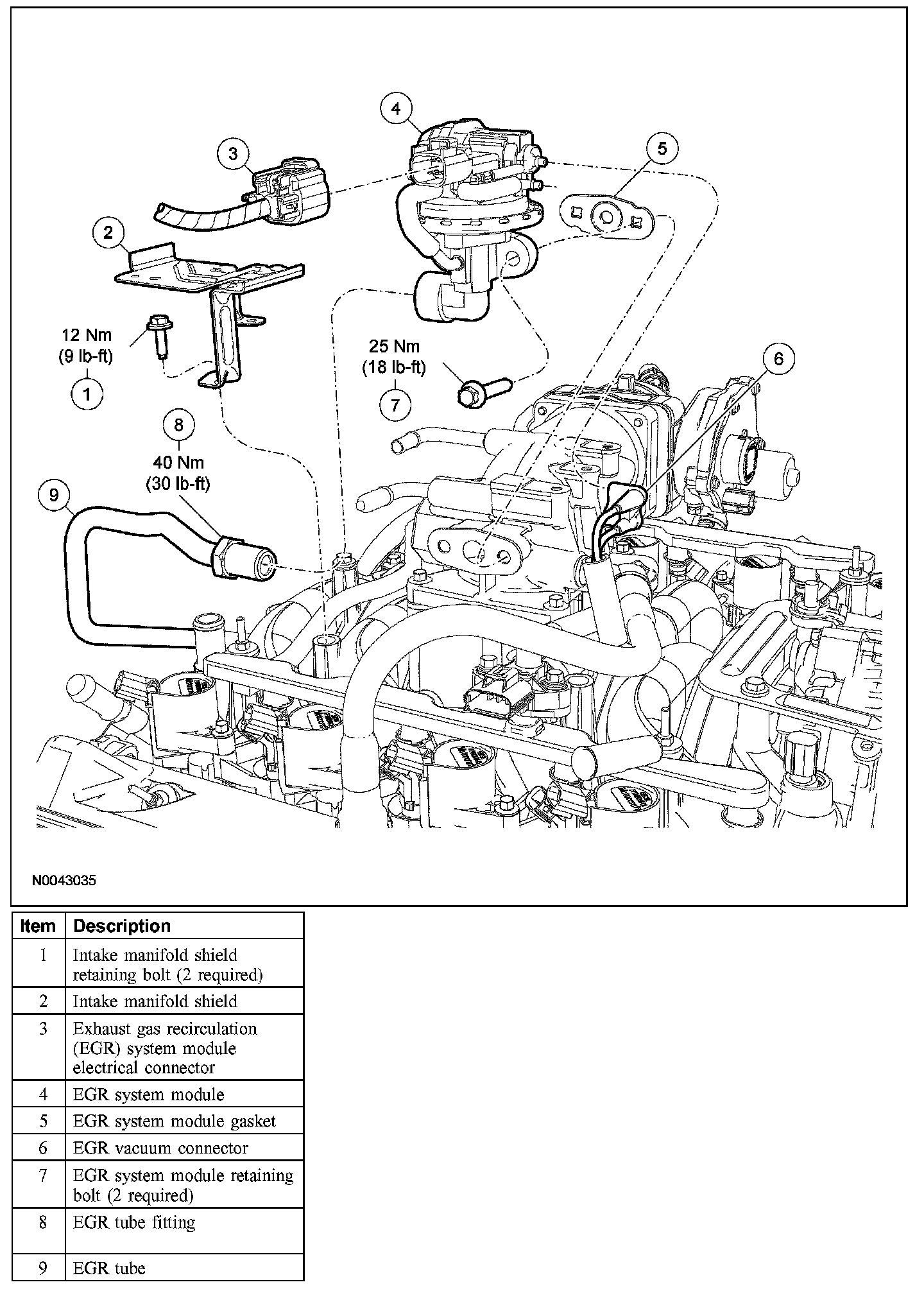 4

3

5

2

12 Nm
(9 lb-ft)

1

25 Nm
(18 lb-ft)

7

6

8

40 Nm
(30 lb-ft)

9

N0043035

| Item | Description |
|---|---|
| 1 | Intake manifold shield retaining bolt (2 required) |
| 2 | Intake manifold shield |
| 3 | Exhaust gas recirculation (EGR) system module electrical connector |
| 4 | EGR system module |
| 5 | EGR system module gasket |
| 6 | EGR vacuum connector |
| 7 | EGR system module retaining bolt (2 required) |
| 8 | EGR tube fitting |
| 9 | EGR tube |