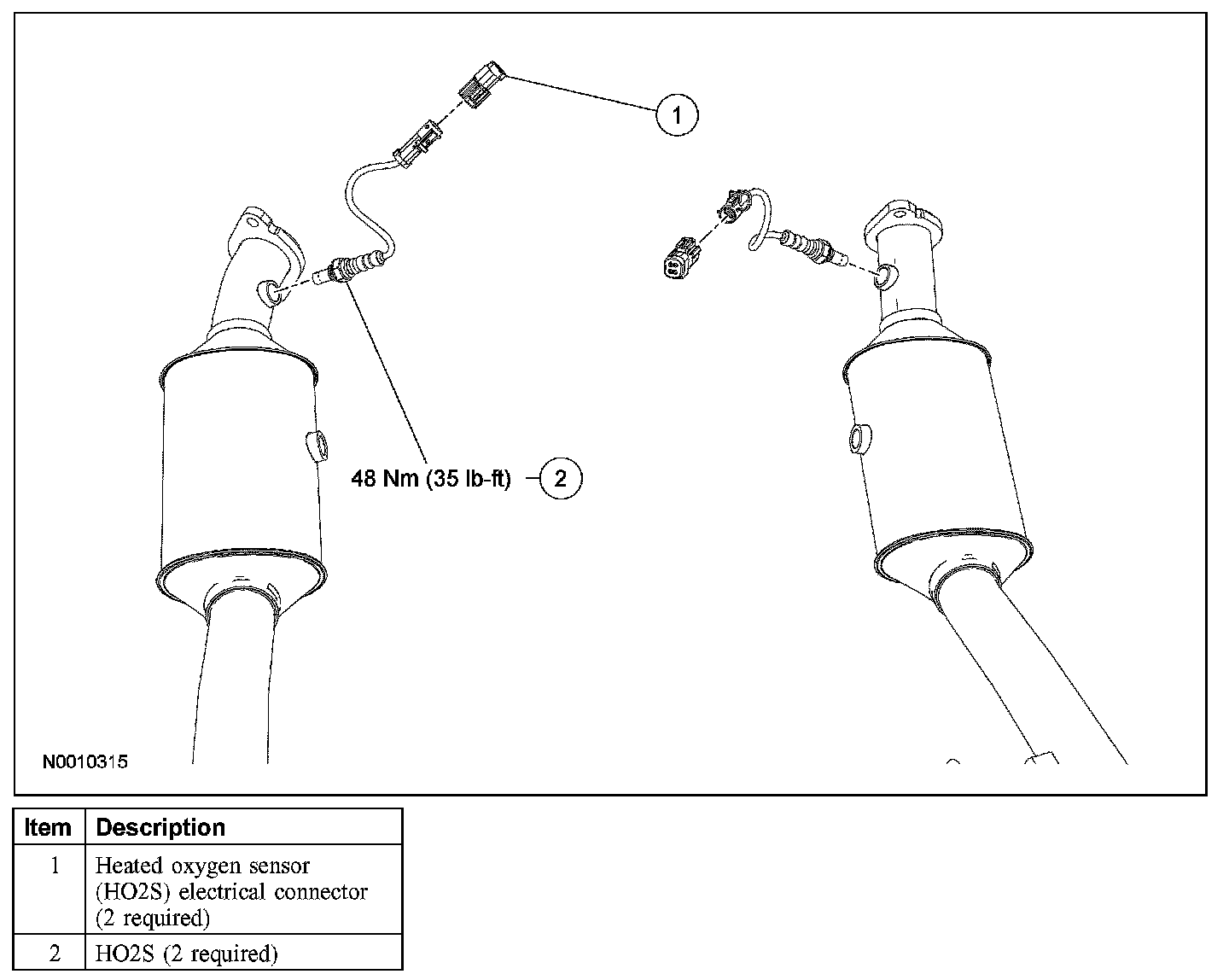 1

48 Nm (35 lb-ft) 2

N0010315

| Item | Description |
|---|---|
| 1 | Heated oxygen sensor (HO2S) electrical connector (2 required) |
| 2 | HO2S (2 required) |