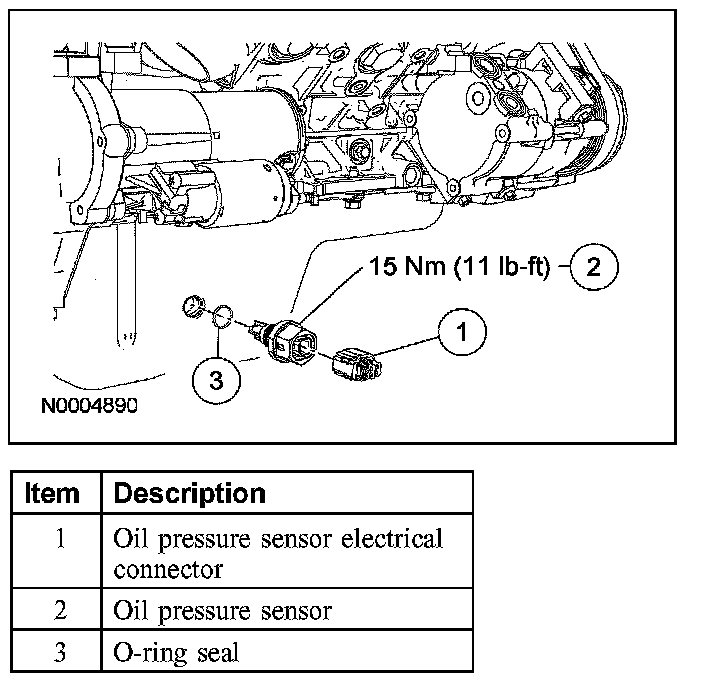 15 Nm (11 lb-ft)

2

1

3

N0004890

| Item | Description |
|---|---|
| 1 | Oil pressure sensor electrical connector |
| 2 | Oil pressure sensor |
| 3 | O-ring seal |