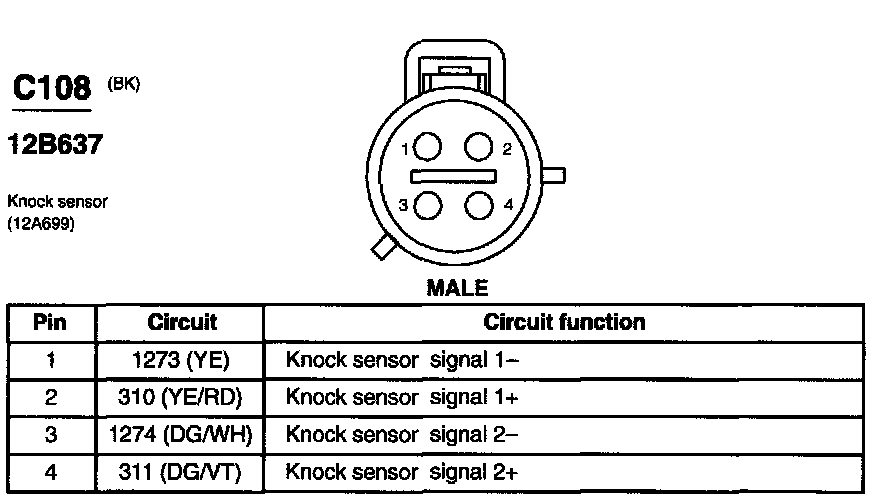 C108 (BK)

12B637

Knock sensor (12A699)

1 2
3 4

MALE

| Pin | Circuit | Circuit function |
|---|---|---|
| 1 | 1273 (YE) | Knock sensor signal 1– |
| 2 | 310 (YE/RD) | Knock sensor signal 1+ |
| 3 | 1274 (DG/WH) | Knock sensor signal 2– |
| 4 | 311 (DG/VT) | Knock sensor signal 2+ |