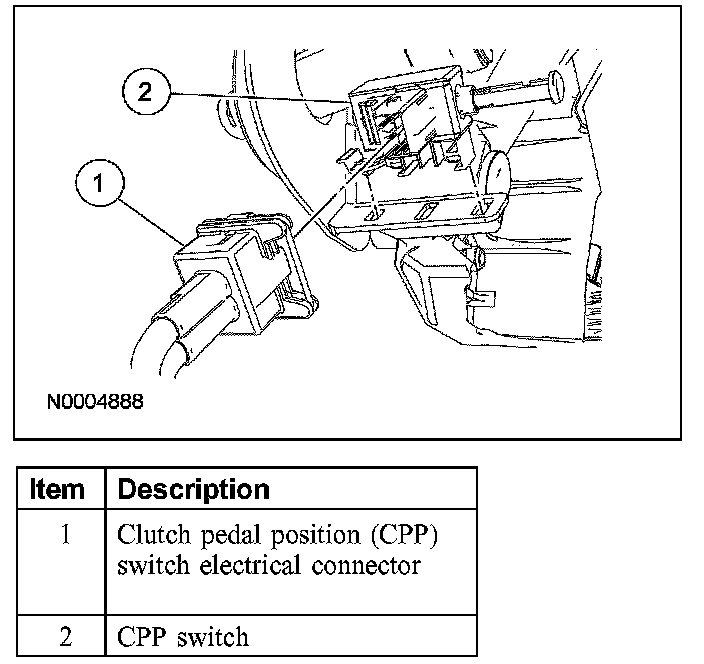 2

1

N0004888

| Item | Description |
|---|---|
| 1 | Clutch pedal position (CPP) switch electrical connector |
| 2 | CPP switch |